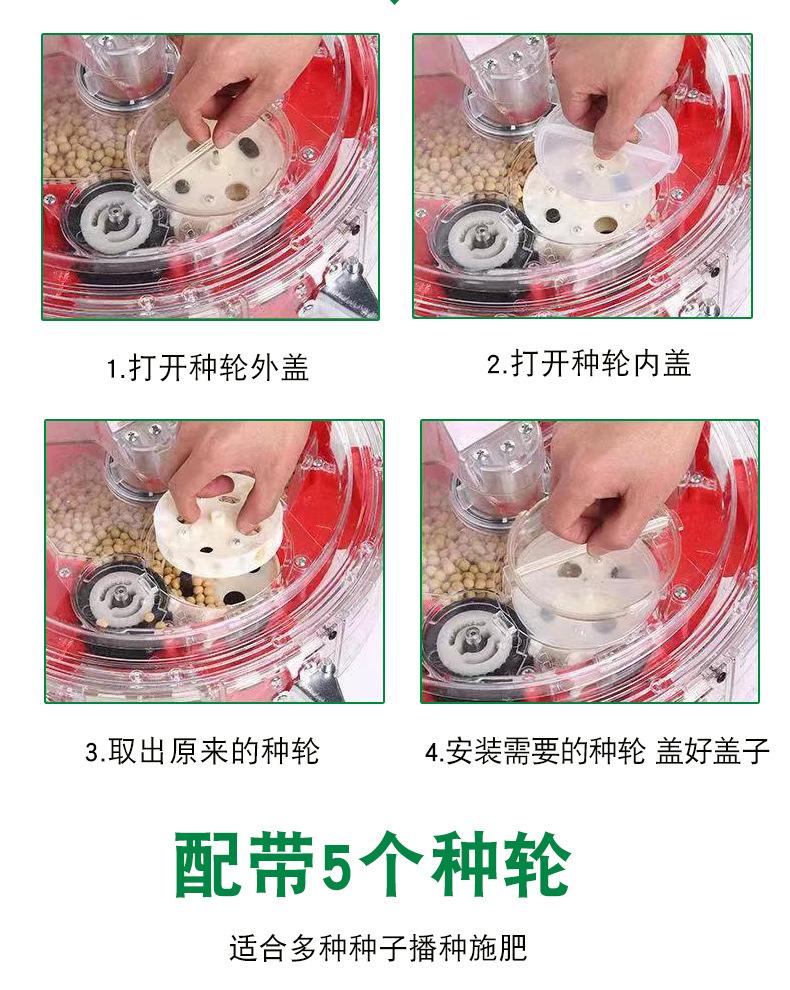 1.打开种轮外盖

2.打开种轮内盖

3.取出原来的种轮

4.安装需要的种轮 盖好盖子

配带5个种轮

适合多种种子播种施肥