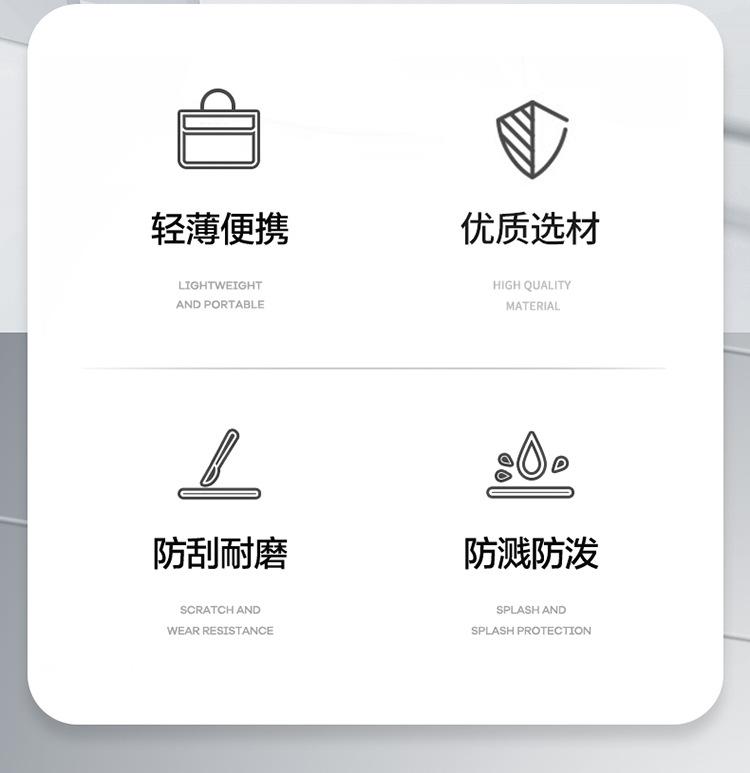 轻薄便携

LIGHTWEIGHT
AND PORTABLE

优质选材

HIGH QUALITY
MATERIAL

防刮耐磨

SCRATCH AND
WEAR RESISTANCE

防溅防泼

SPLASH AND
SPLASH PROTECTION