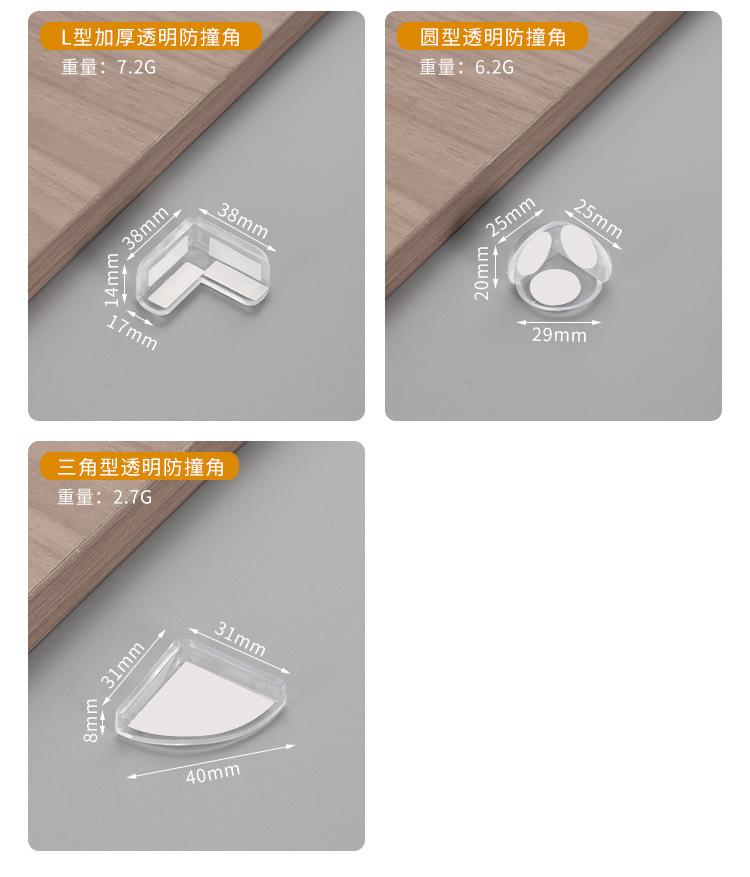 L型加厚透明防撞角
重量：7.2G

38mm
38mm
14mm
17mm

圆型透明防撞角
重量：6.2G

25mm
25mm
20mm
29mm

三角型透明防撞角
重量：2.7G

31mm
31mm
8mm
40mm