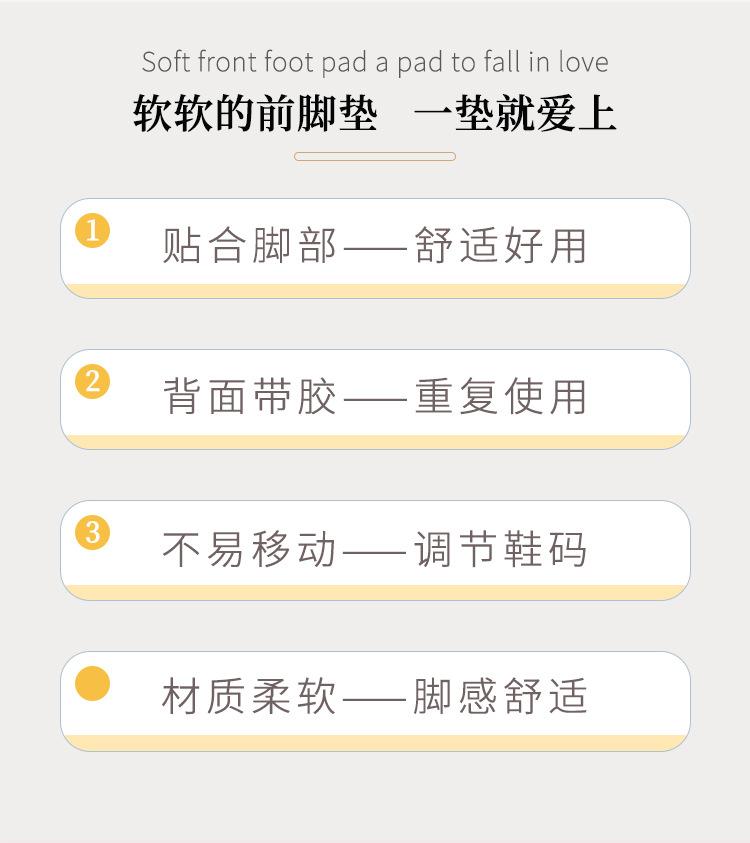 Soft front foot pad a pad to fall in love

软软的前脚垫 一垫就爱上

1 贴合脚部——舒适好用

2 背面带胶——重复使用

3 不易移动——调节鞋码

材质柔软——脚感舒适