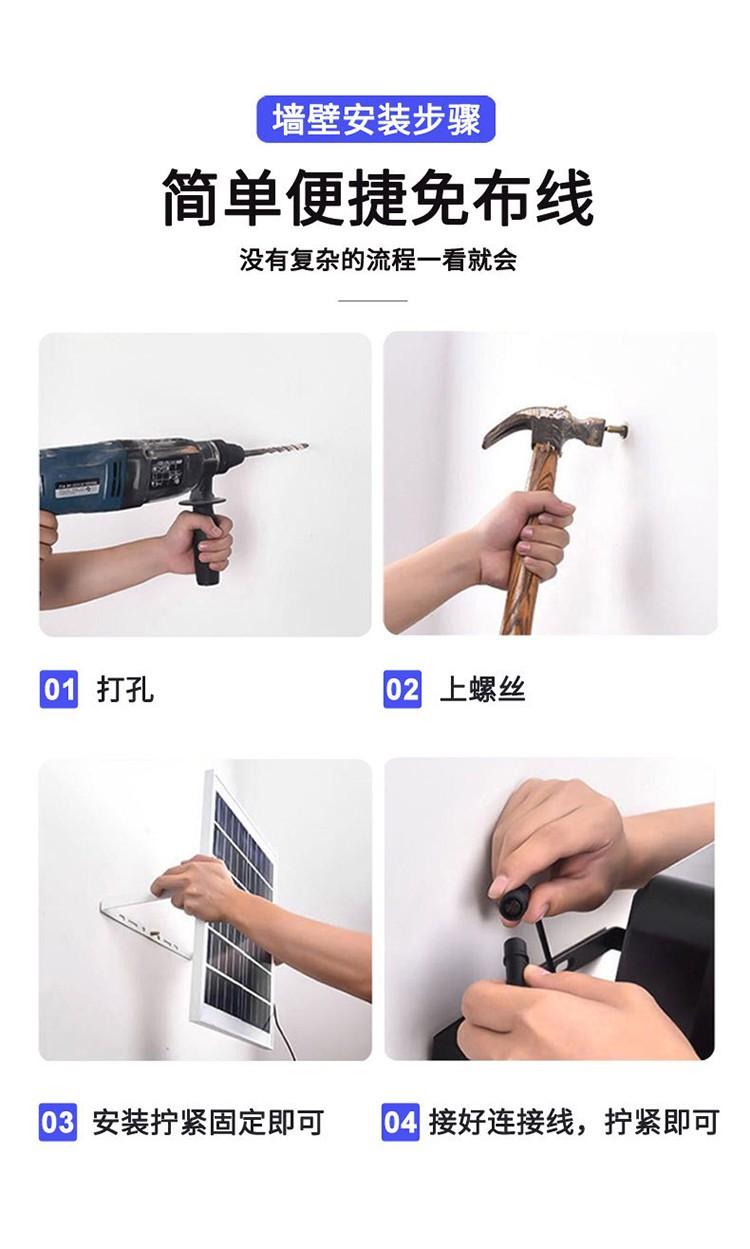 墙壁安装步骤

简单便捷免布线

没有复杂的流程一看就会

01 打孔

02 上螺丝

03 安装拧紧固定即可

04 接好连接线，拧紧即可