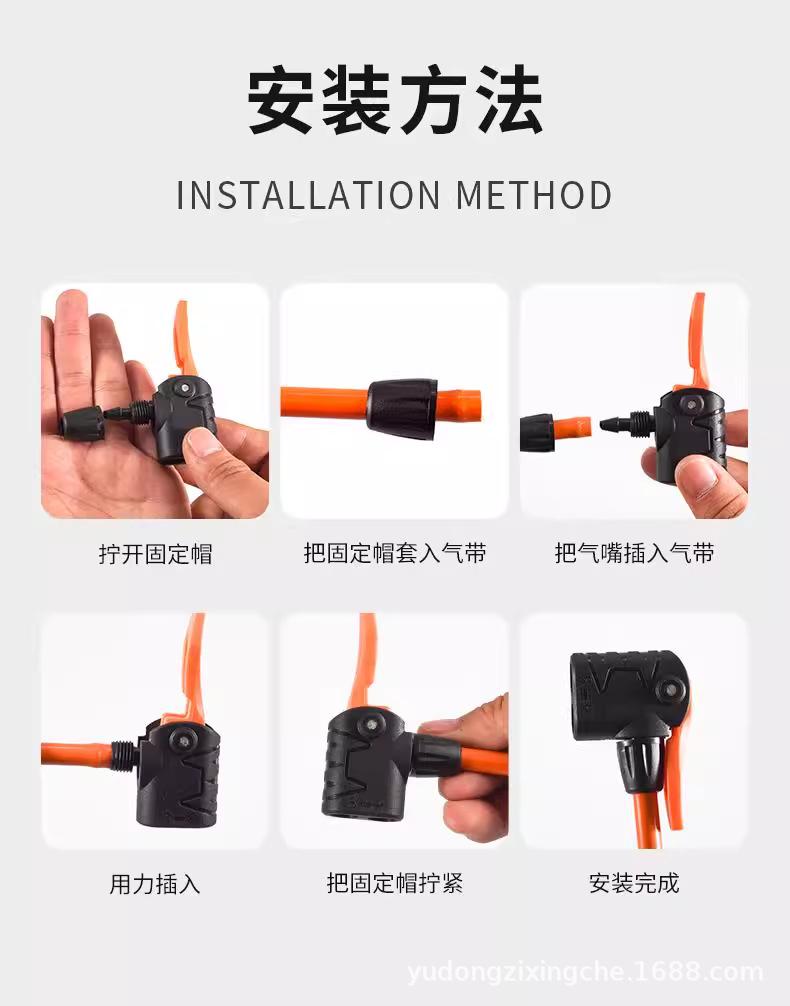 安装方法

INSTALLATION METHOD

拧开固定帽

把固定帽套入气带

把气嘴插入气带

用力插入

把固定帽拧紧

安装完成

yudongzixingche.1688.com