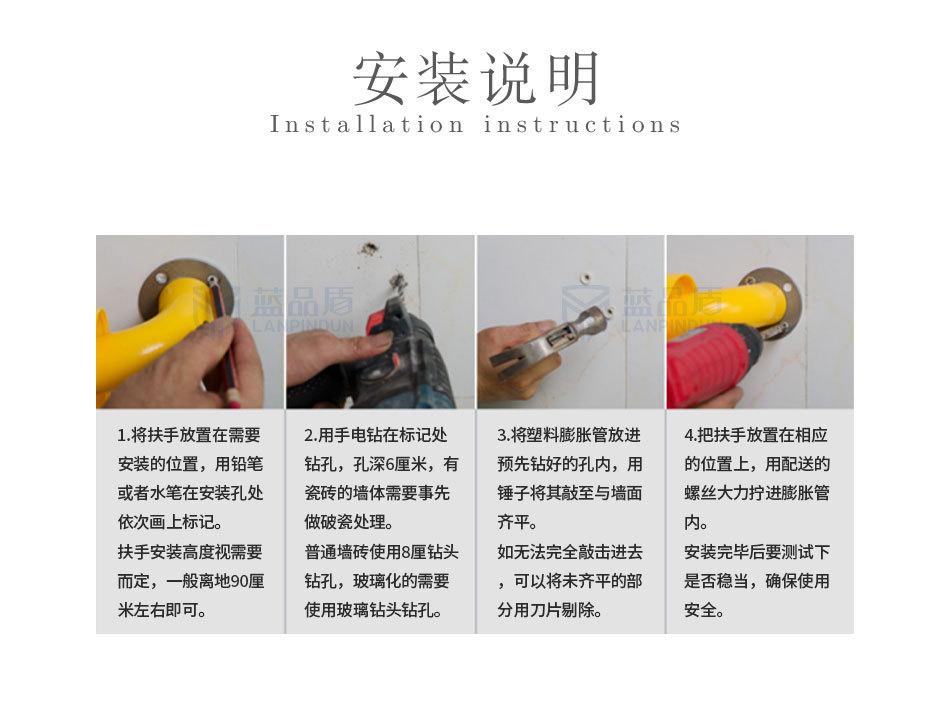 安装说明
Installation instructions

蓝品盾
LANPINDUN

蓝品盾
LANPINDUN

1.将扶手放置在需要安装的位置，用铅笔或者水笔在安装孔处依次画上标记。
扶手安装高度视需要而定，一般离地90厘米左右即可。

2.用手电钻在标记处钻孔，孔深6厘米，有瓷砖的墙体需要事先做破瓷处理。
普通墙砖使用8厘钻头钻孔，玻璃化的需要使用玻璃钻头钻孔。

3.将塑料膨胀管放进预先钻好的孔内，用锤子将其敲至与墙面齐平。
如无法完全敲击进去，可以将未齐平的部分用刀片剔除。

4.把扶手放置在相应的位置上，用配送的螺丝大力拧进膨胀管内。
安装完毕后要测试下是否稳当，确保使用安全。