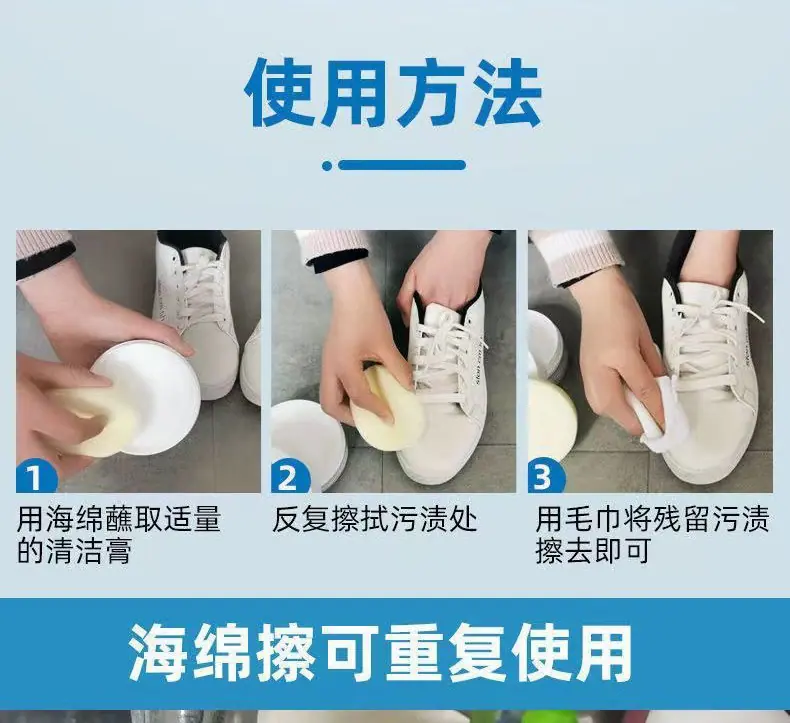 使用方法

1
用海绵蘸取适量的清洁膏

2
反复擦拭污渍处

3
用毛巾将残留污渍擦去即可

海绵擦可重复使用