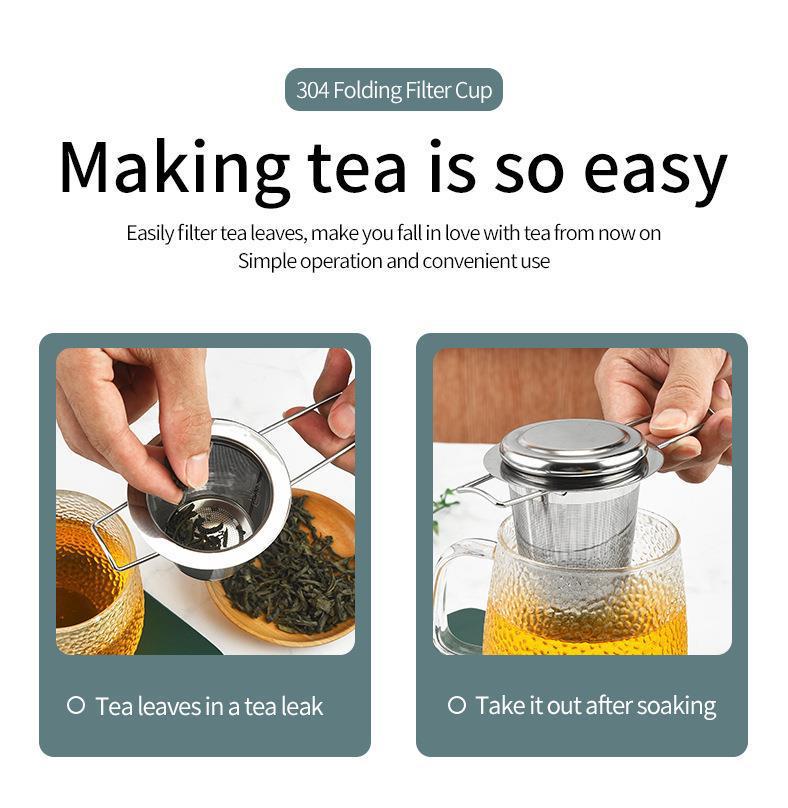 304 Folding Filter Cup

Making tea is so easy

Easily filter tea leaves, make you fall in love with tea from now on
Simple operation and convenient use

Tea leaves in a tea leak

Take it out after soaking