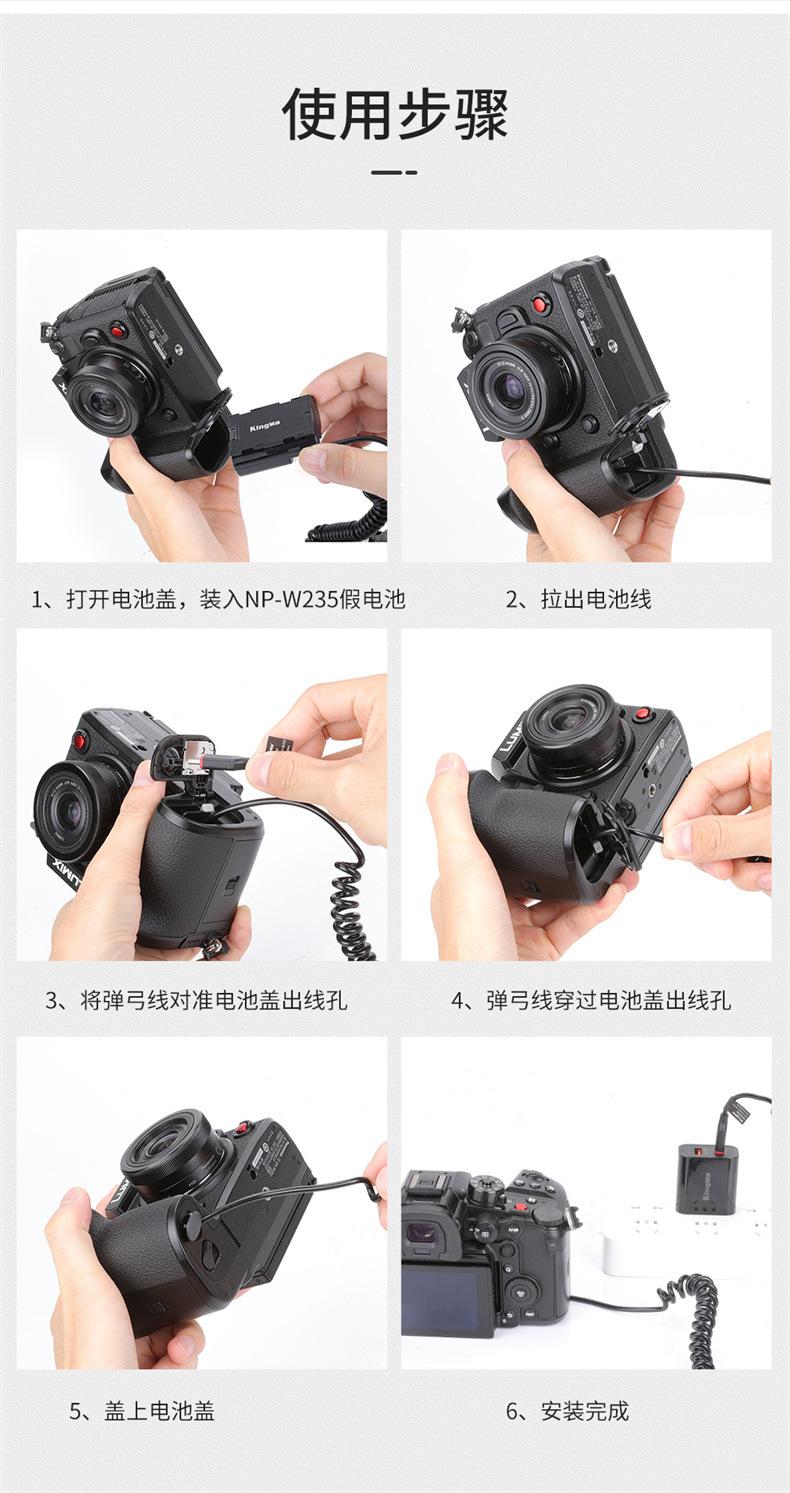 使用步骤

KingMa

1、打开电池盖，装入NP-W235假电池

2、拉出电池线

LUMIX

3、将弹弓线对准电池盖出线孔

LUMIX

4、弹弓线穿过电池盖出线孔

5、盖上电池盖

KingMa

6、安装完成