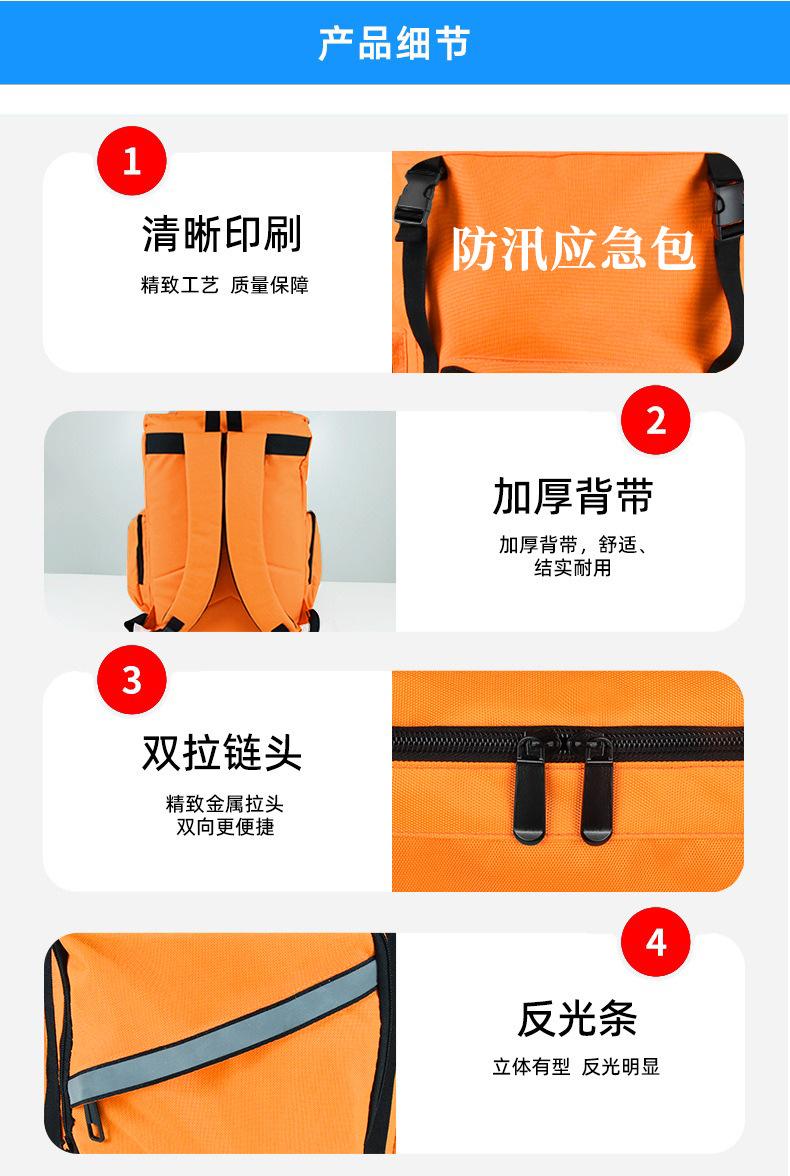 产品细节

1
清晰印刷
精致工艺 质量保障

防汛应急包

2
加厚背带
加厚背带，舒适、结实耐用

3
双拉链头
精致金属拉头
双向更便捷

4
反光条
立体有型 反光明显