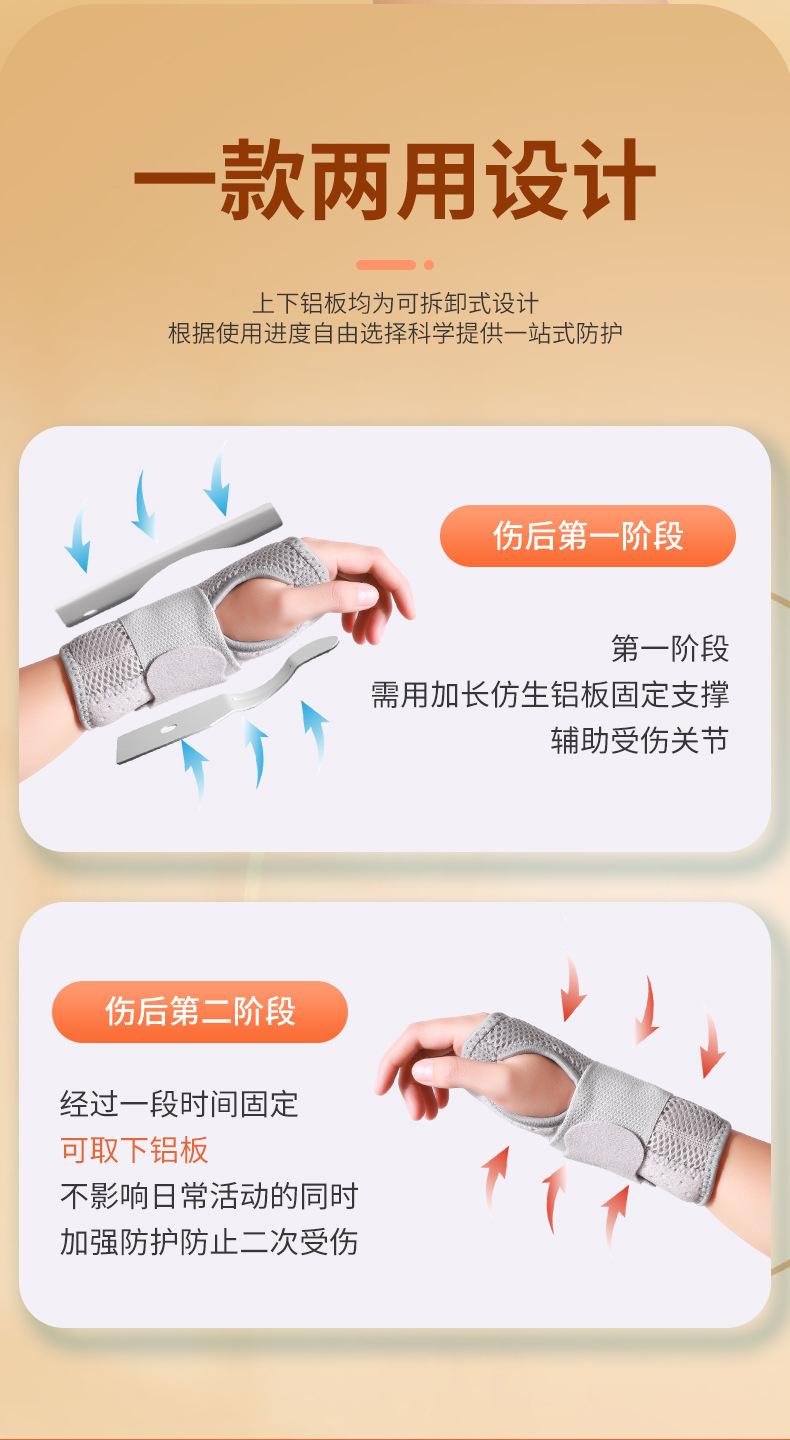 一款两用设计

上下铝板均为可拆卸式设计
根据使用进度自由选择科学提供一站式防护

伤后第一阶段

第一阶段
需用加长仿生铝板固定支撑
辅助受伤关节

伤后第二阶段

经过一段时间固定
可取下铝板
不影响日常活动的同时
加强防护防止二次受伤