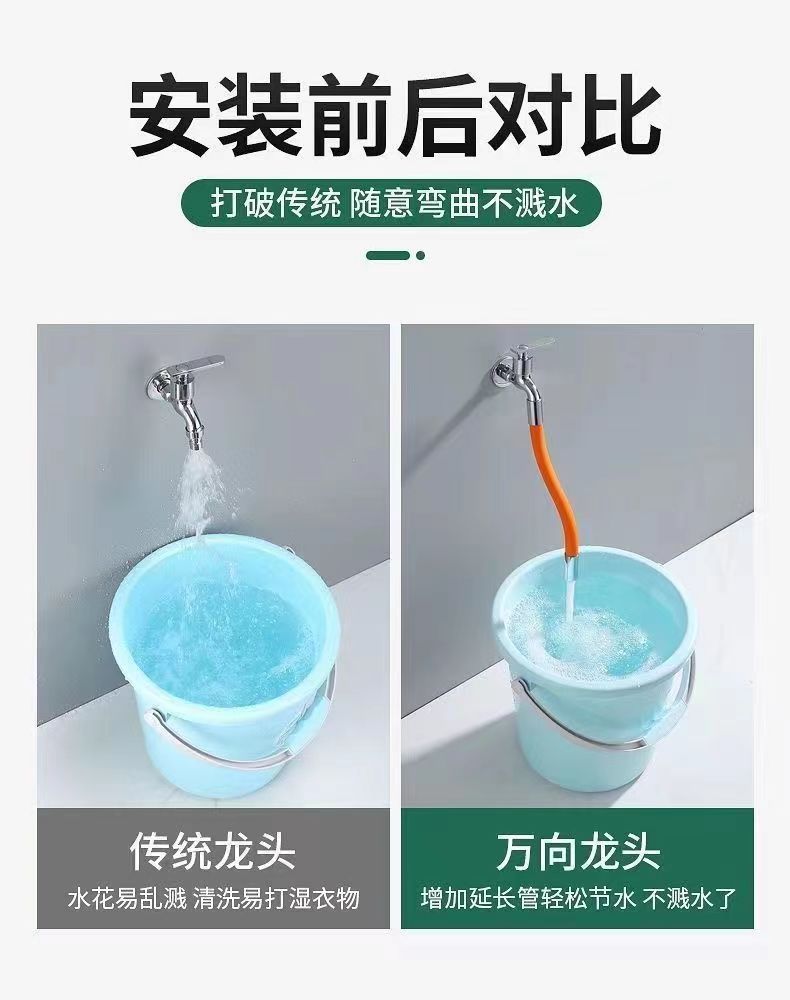 安装前后对比

打破传统 随意弯曲不溅水

传统龙头

水花易乱溅 清洗易打湿衣物

万向龙头

增加延长管轻松节水 不溅水了