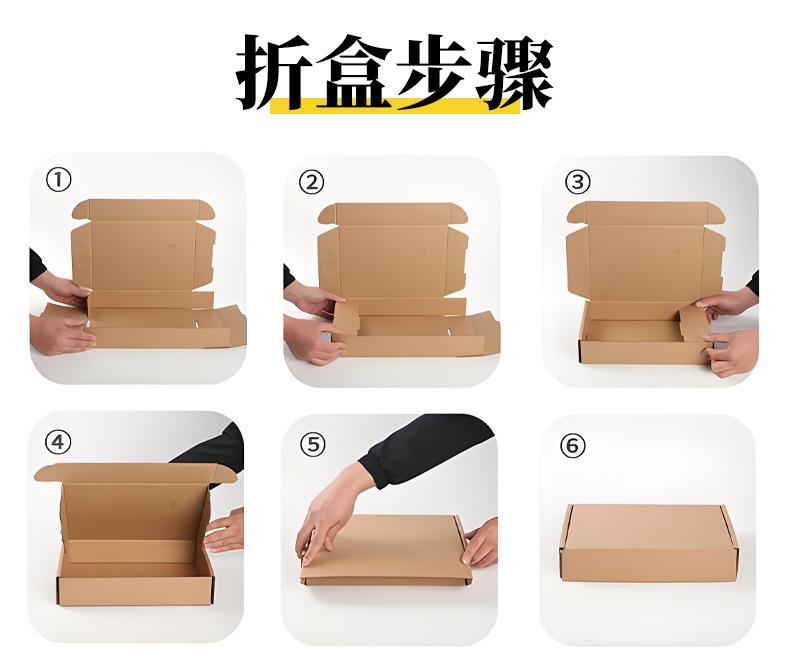 折盒步骤

①

②

③

④

⑤

⑥