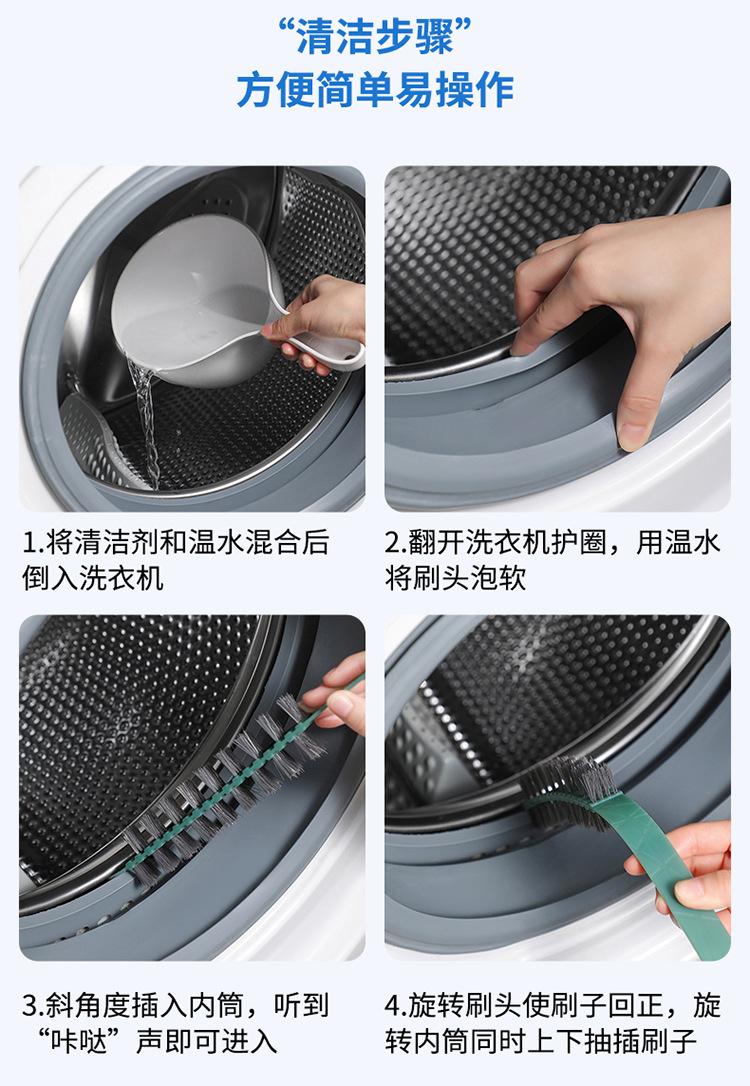 “清洁步骤”
方便简单易操作

1.将清洁剂和温水混合后倒入洗衣机

2.翻开洗衣机护圈，用温水将刷头泡软

3.斜角度插入内筒，听到“咔哒”声即可进入

4.旋转刷头使刷子回正，旋转内筒同时上下抽插刷子