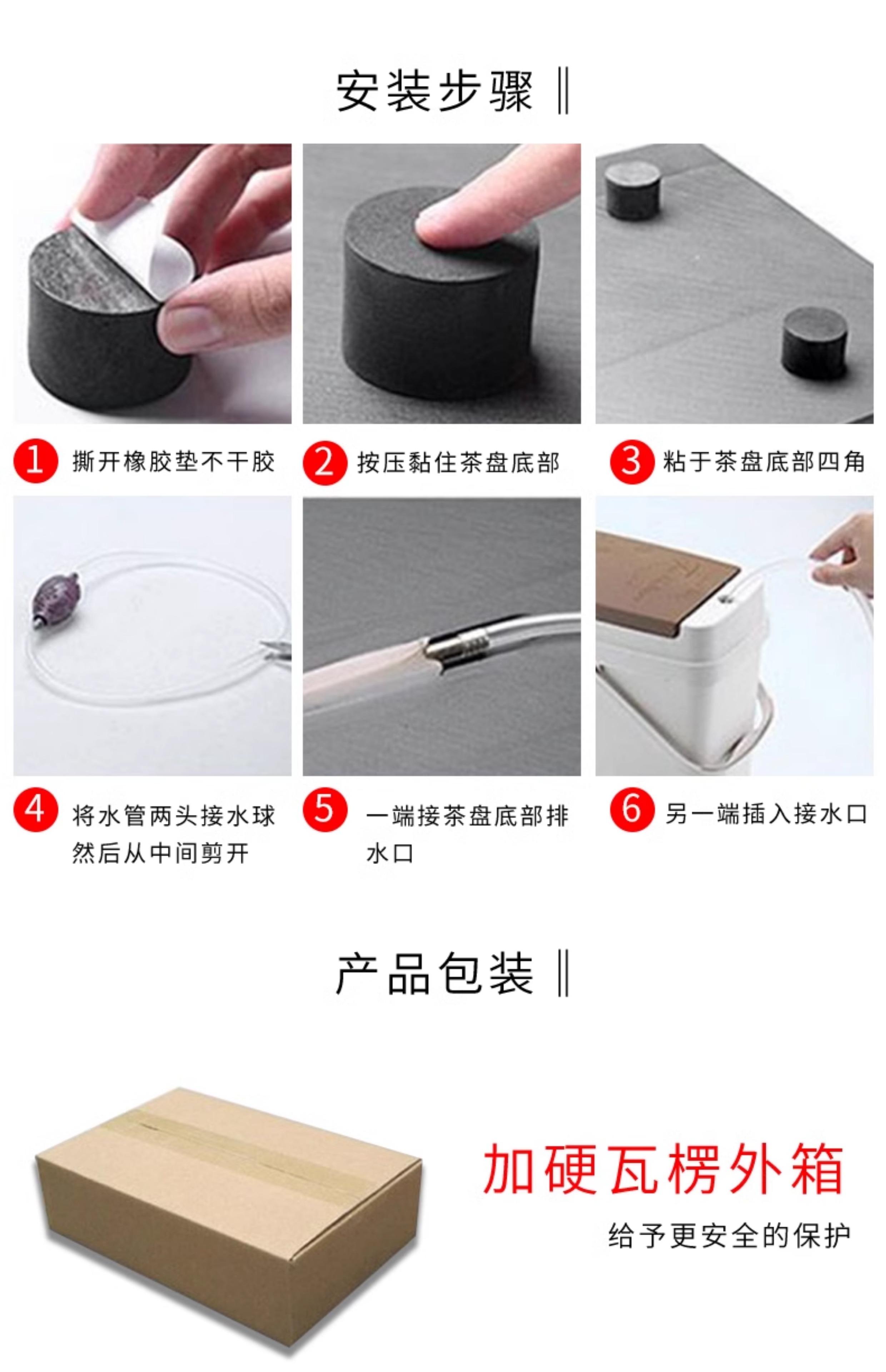 安装步骤 ‖

1 撕开橡胶垫不干胶

2 按压黏住茶盘底部

3 粘于茶盘底部四角

4 将水管两头接水球然后从中间剪开

5 一端接茶盘底部排水口

6 另一端插入接水口

产品包装 ‖

加硬瓦楞外箱

给予更安全的保护