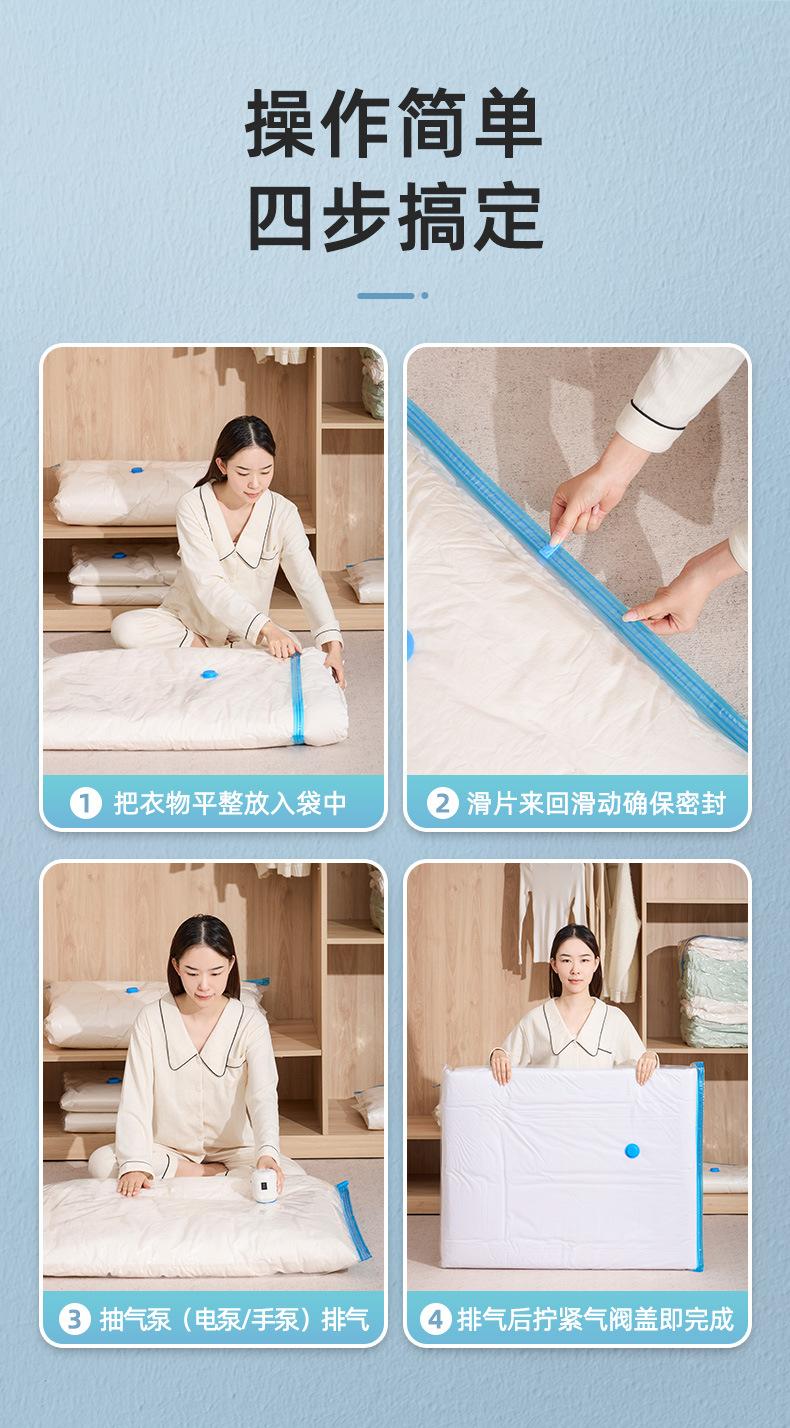 操作简单
四步搞定

1 把衣物平整放入袋中

2 滑片来回滑动确保密封

3 抽气泵（电泵/手泵）排气

4 排气后拧紧气阀盖即完成