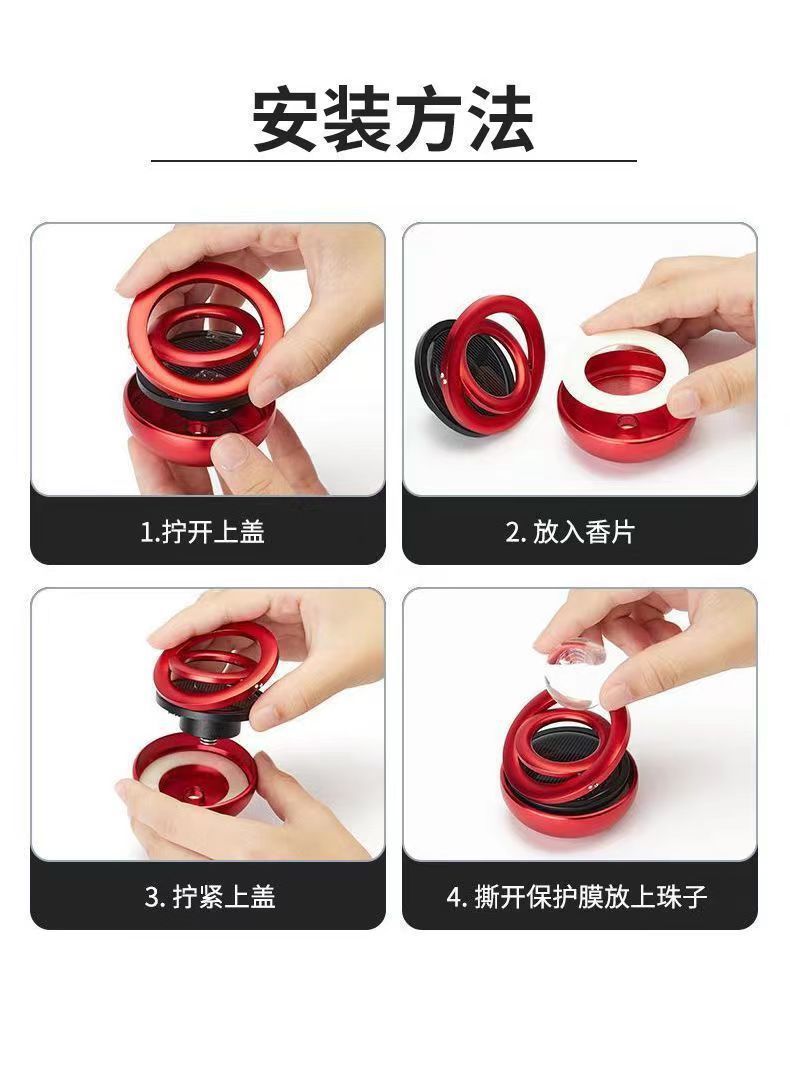 安装方法

1.拧开上盖

2. 放入香片

3. 拧紧上盖

4. 撕开保护膜放上珠子