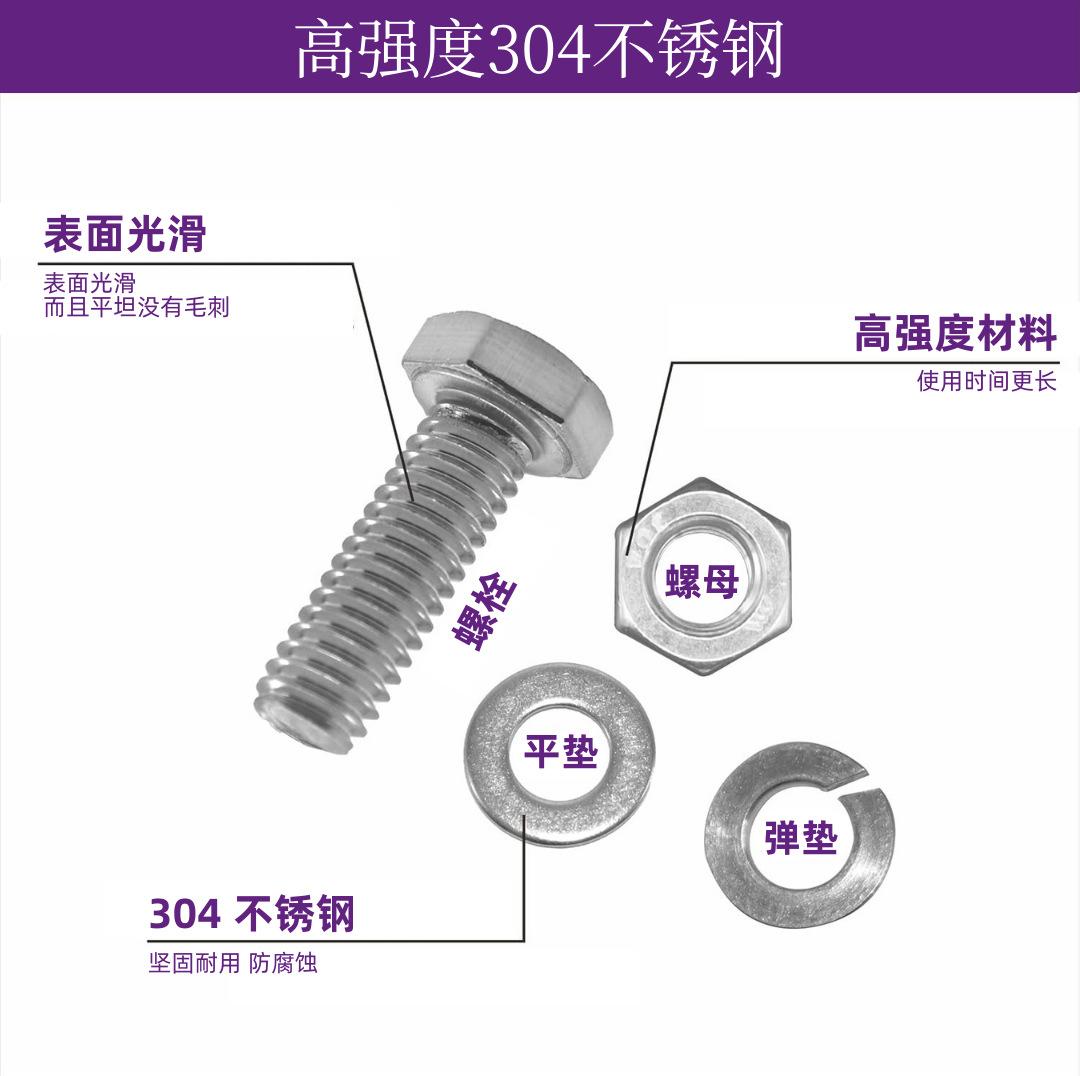 高强度304不锈钢

表面光滑
表面光滑
而且平坦没有毛刺

高强度材料
使用时间更长

螺栓

螺母

平垫

弹垫

304 不锈钢
坚固耐用 防腐蚀