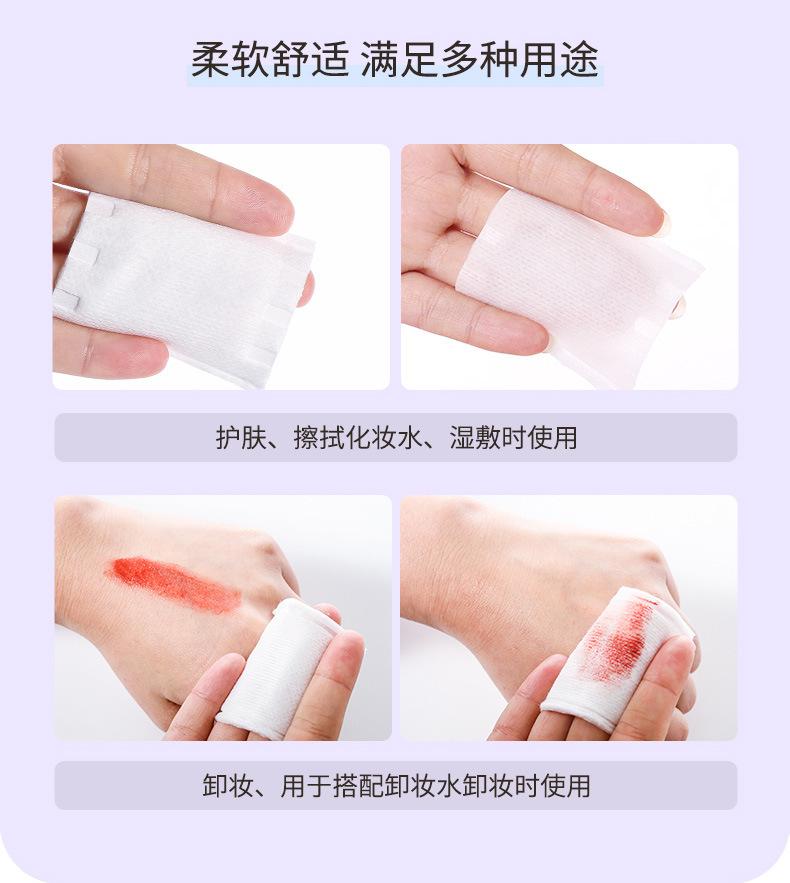 柔软舒适 满足多种用途

护肤、擦拭化妆水、湿敷时使用

卸妆、用于搭配卸妆水卸妆时使用