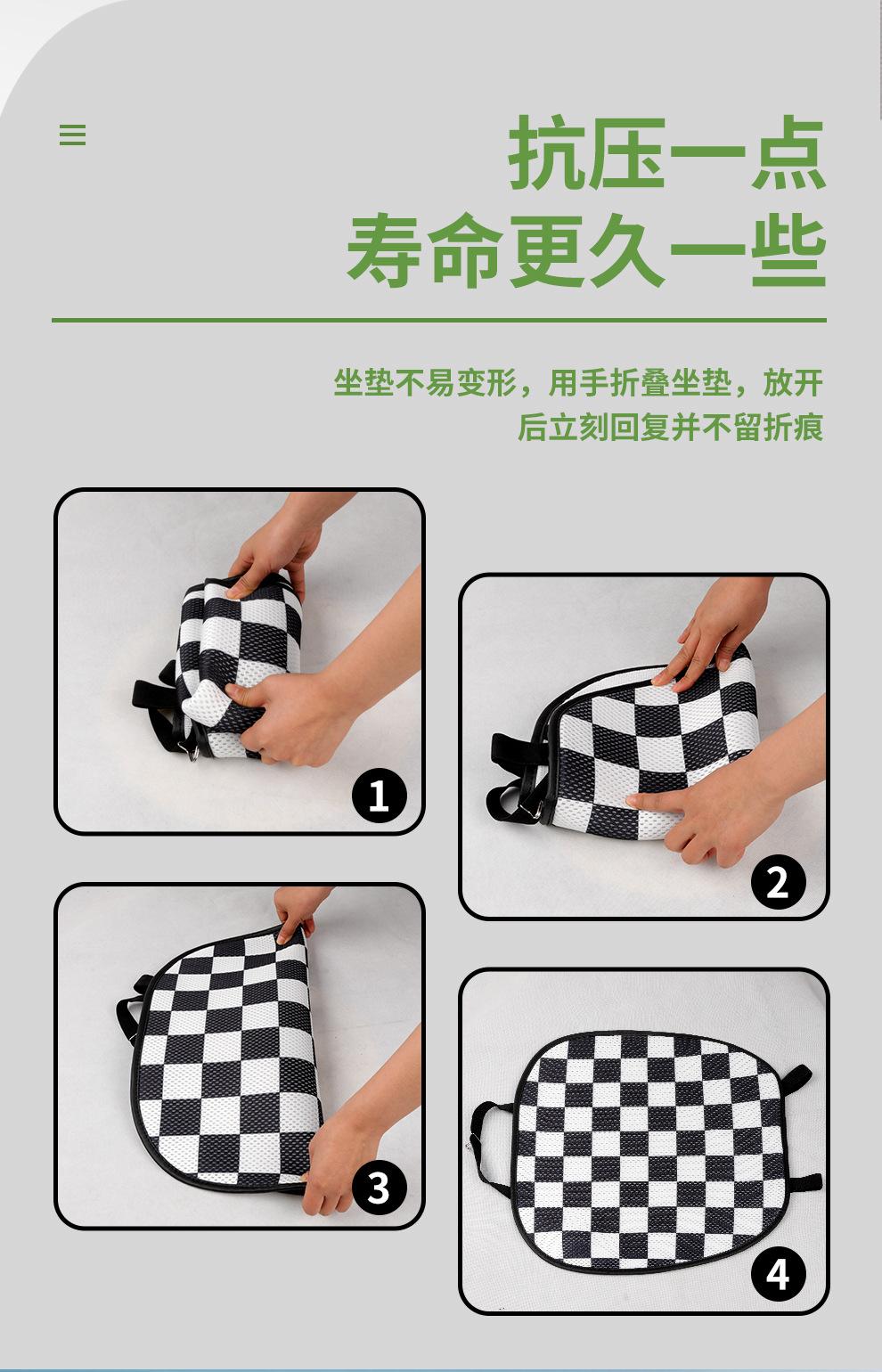 抗压一点
寿命更久一些

坐垫不易变形，用手折叠坐垫，放开后立刻回复并不留折痕

1

2

3

4