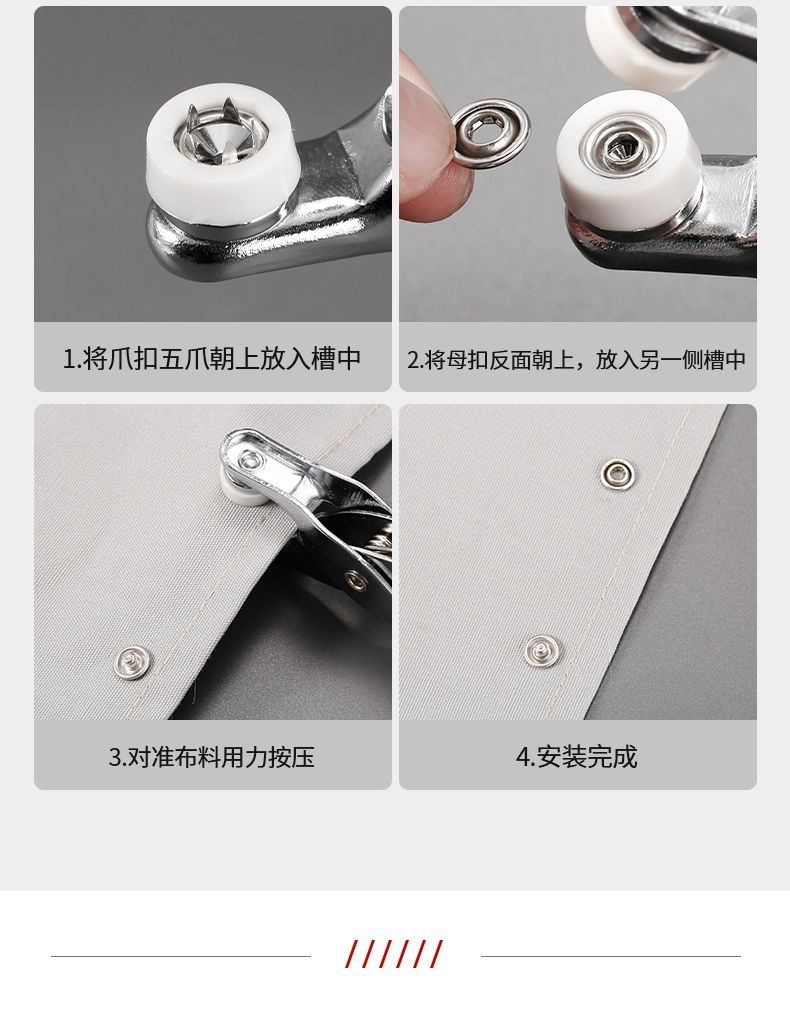 1.将爪扣五爪朝上放入槽中

2.将母扣反面朝上，放入另一侧槽中

3.对准布料用力按压

4.安装完成

//////