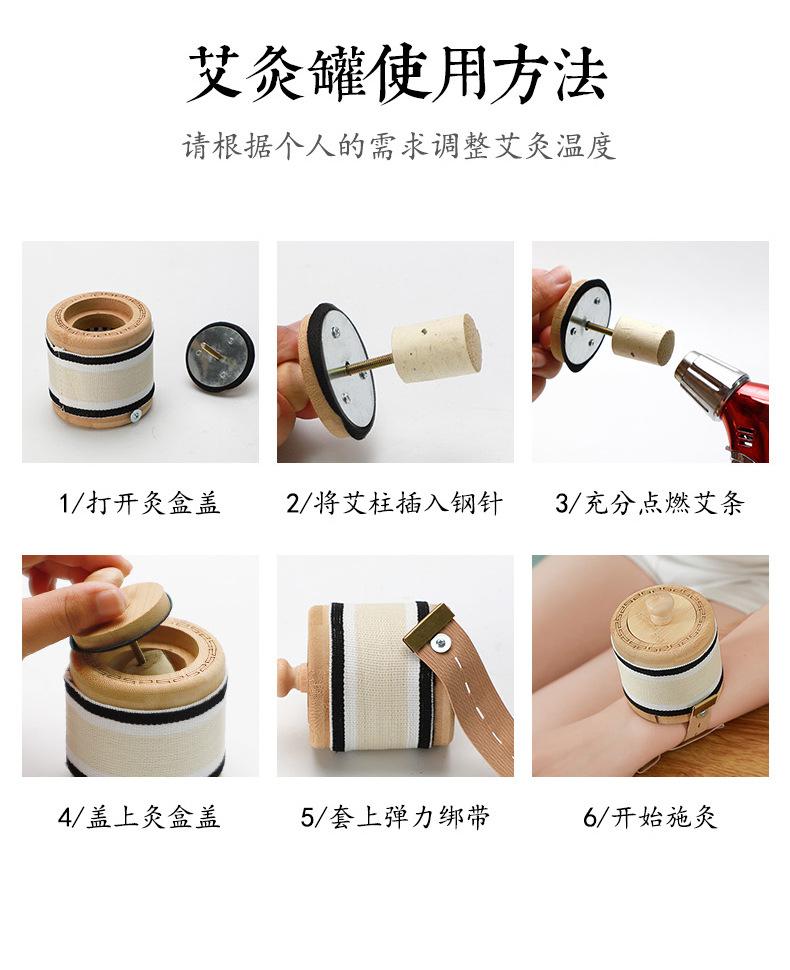 艾灸罐使用方法

请根据个人的需求调整艾灸温度

1/打开灸盒盖

2/将艾柱插入钢针

3/充分点燃艾条

4/盖上灸盒盖

5/套上弹力绑带

6/开始施灸