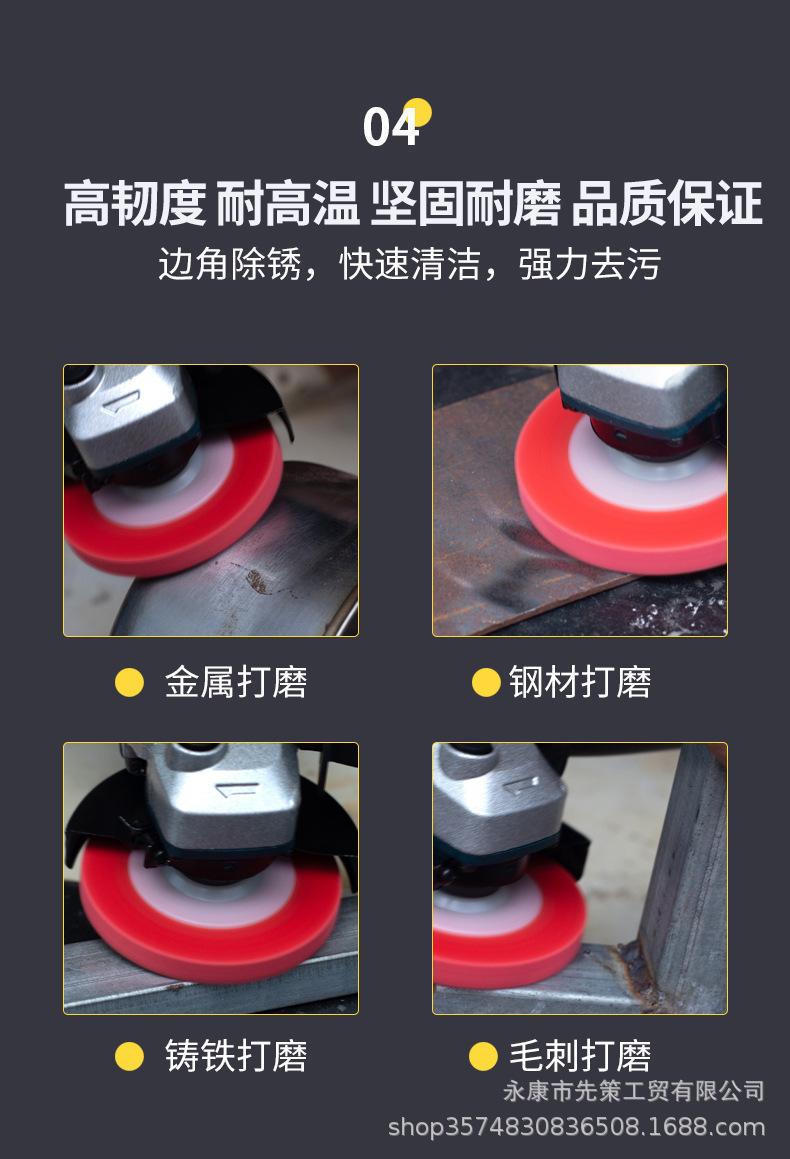 04

高韧度 耐高温 坚固耐磨 品质保证

边角除锈，快速清洁，强力去污

金属打磨

钢材打磨

铸铁打磨

毛刺打磨

永康市先策工贸有限公司
shop3574830836508.1688.com