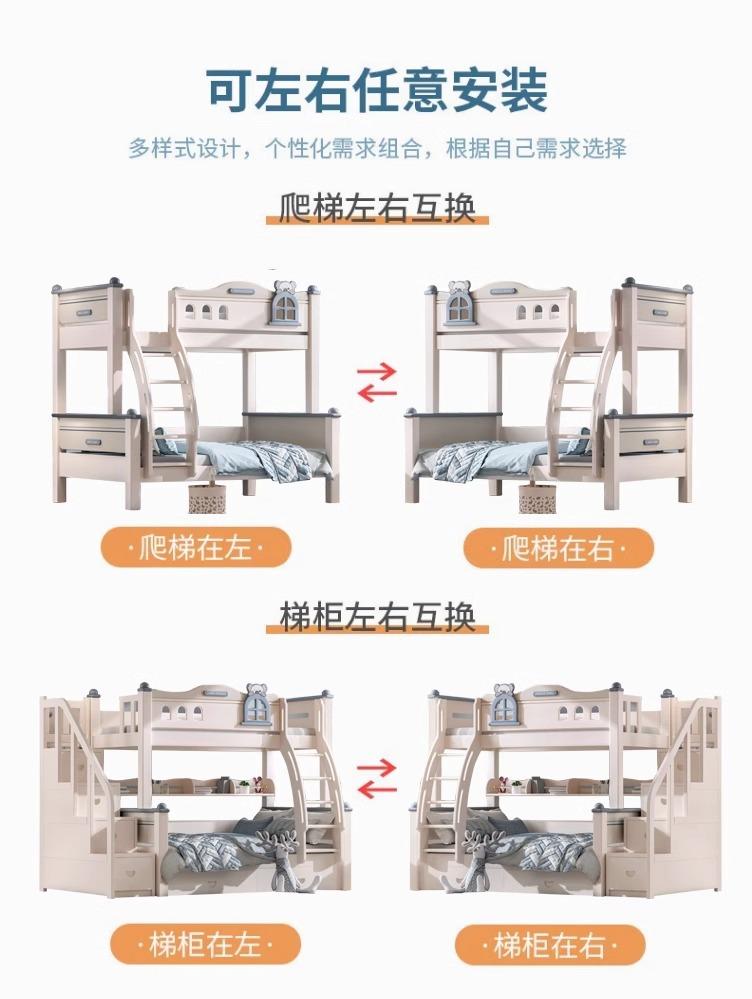 可左右任意安装

多样式设计，个性化需求组合，根据自己需求选择

爬梯左右互换

·爬梯在左·

·爬梯在右·

梯柜左右互换

·梯柜在左·

·梯柜在右·