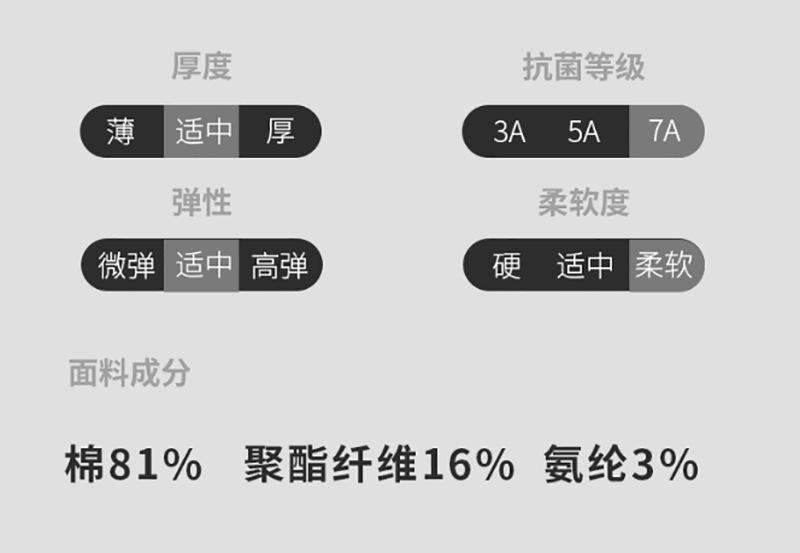 厚度

薄 适中 厚

抗菌等级

3A 5A 7A

弹性

微弹 适中 高弹

柔软度

硬 适中 柔软

面料成分

棉81% 聚酯纤维16% 氨纶3%