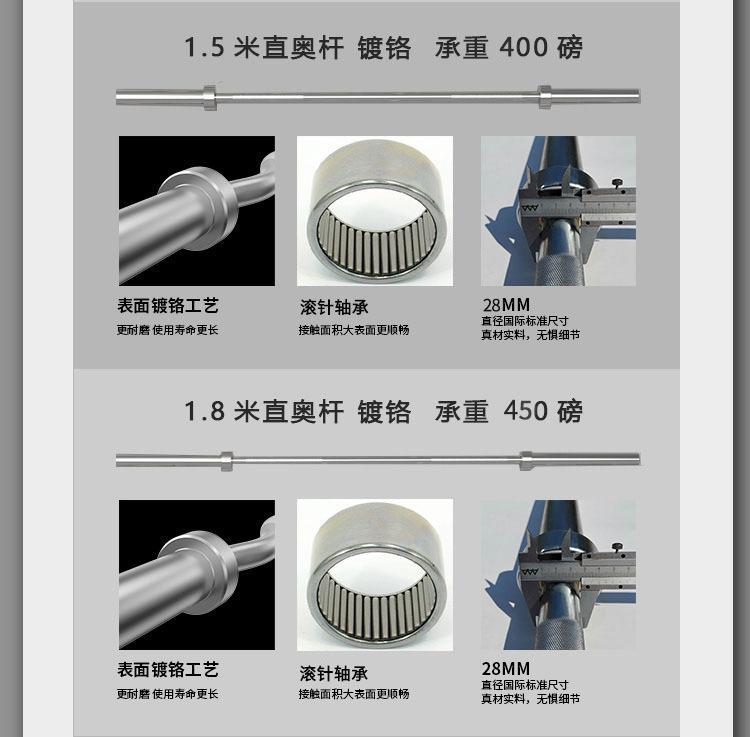 1.5 米直奥杆 镀铬 承重 400 磅

表面镀铬工艺
更耐磨 使用寿命更长

滚针轴承
接触面积大表面更顺畅

28MM
直径国际标准尺寸
真材实料，无惧细节

1.8 米直奥杆 镀铬 承重 450 磅

表面镀铬工艺
更耐磨 使用寿命更长

滚针轴承
接触面积大表面更顺畅

28MM
直径国际标准尺寸
真材实料，无惧细节