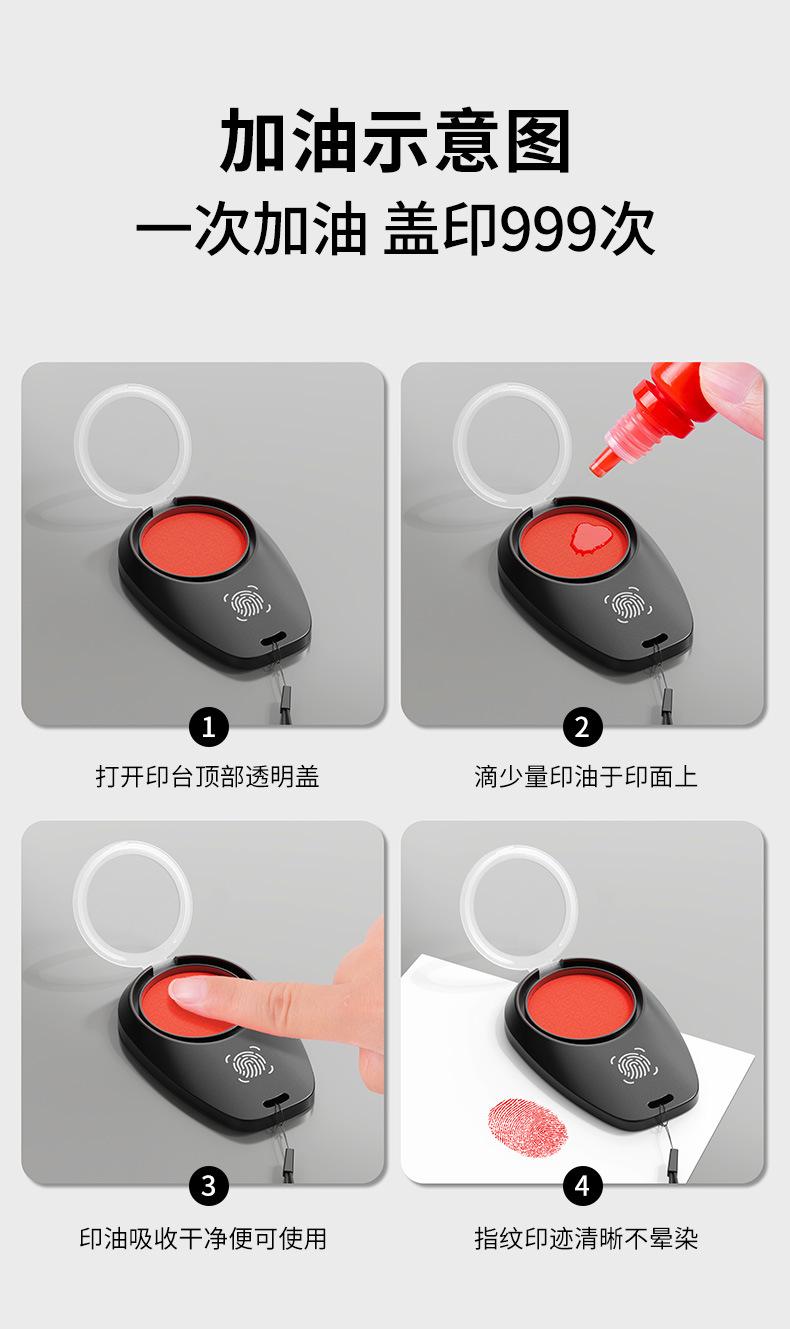 加油示意图
一次加油 盖印999次

1
打开印台顶部透明盖

2
滴少量印油于印面上

3
印油吸收干净便可使用

4
指纹印迹清晰不晕染