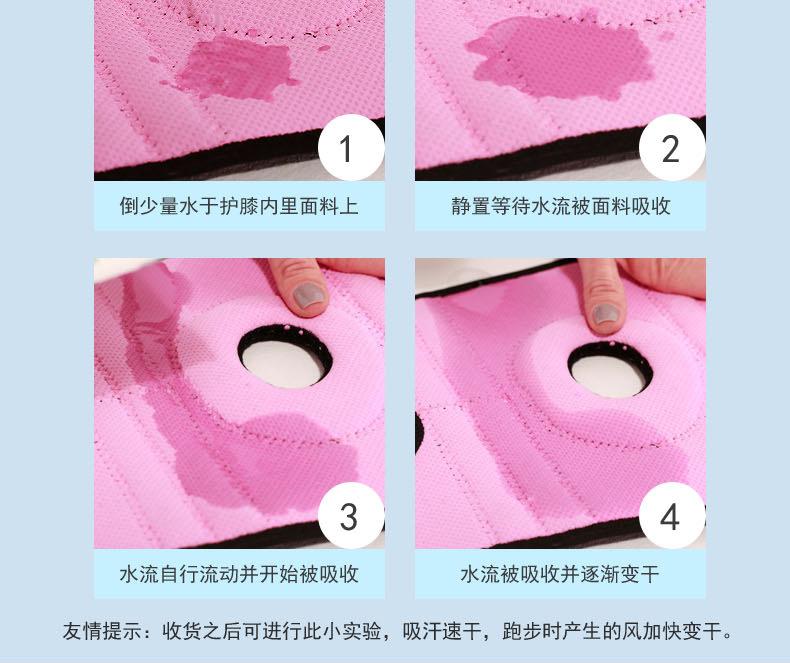 1

倒少量水于护膝内里面料上

2

静置等待水流被面料吸收

3

水流自行流动并开始被吸收

4

水流被吸收并逐渐变干

友情提示：收货之后可进行此小实验，吸汗速干，跑步时产生的风加快变干。