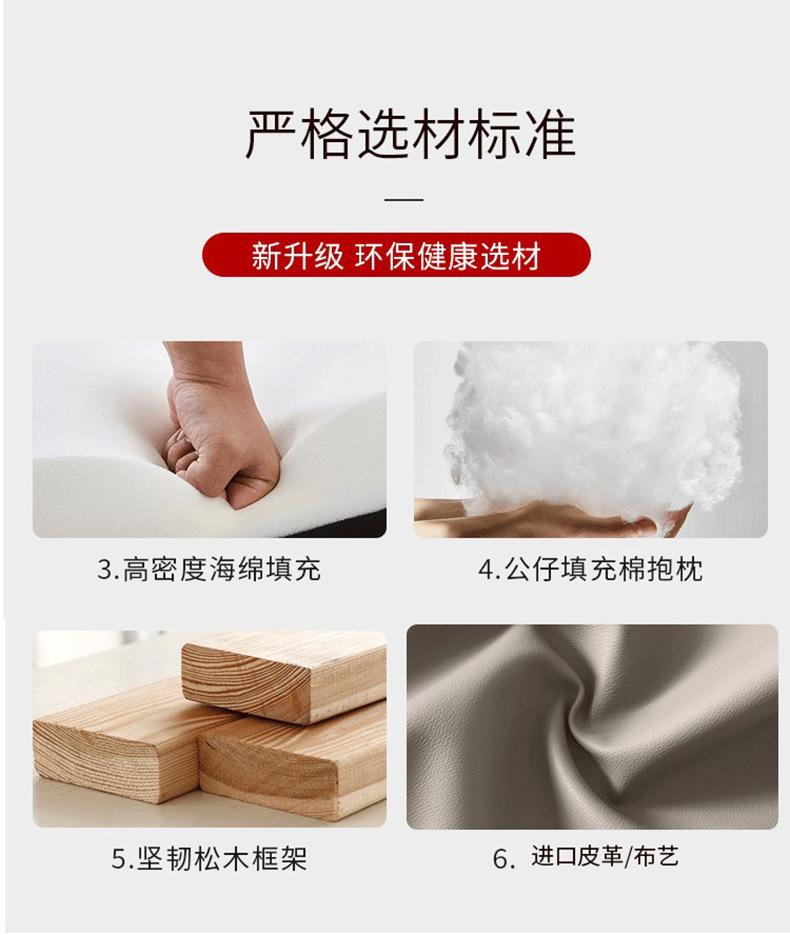 严格选材标准

新升级 环保健康选材

3.高密度海绵填充

4.公仔填充棉抱枕

5.坚韧松木框架

6. 进口皮革/布艺