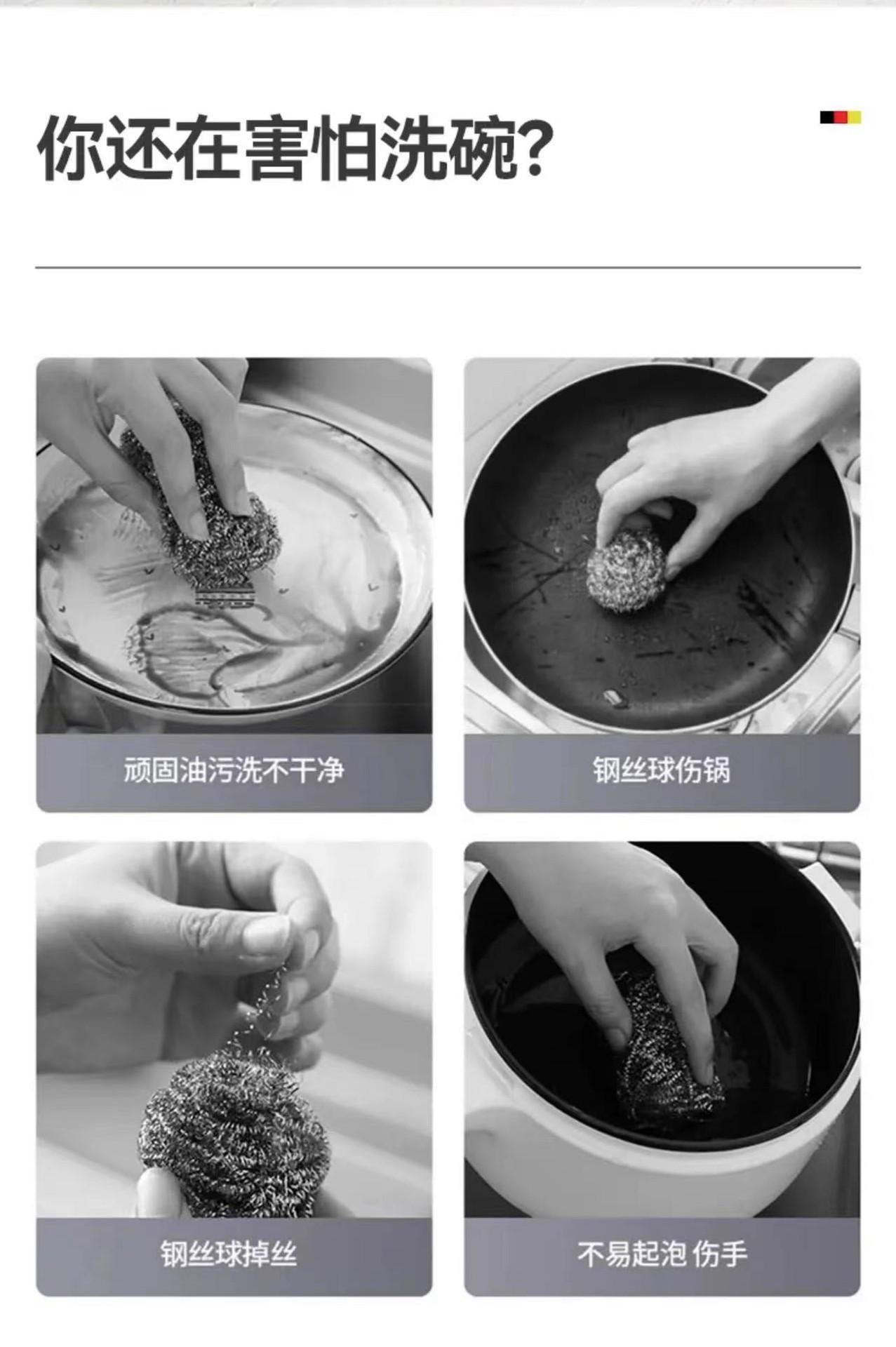 你还在害怕洗碗?

顽固油污洗不干净

钢丝球伤锅

钢丝球掉丝

不易起泡 伤手