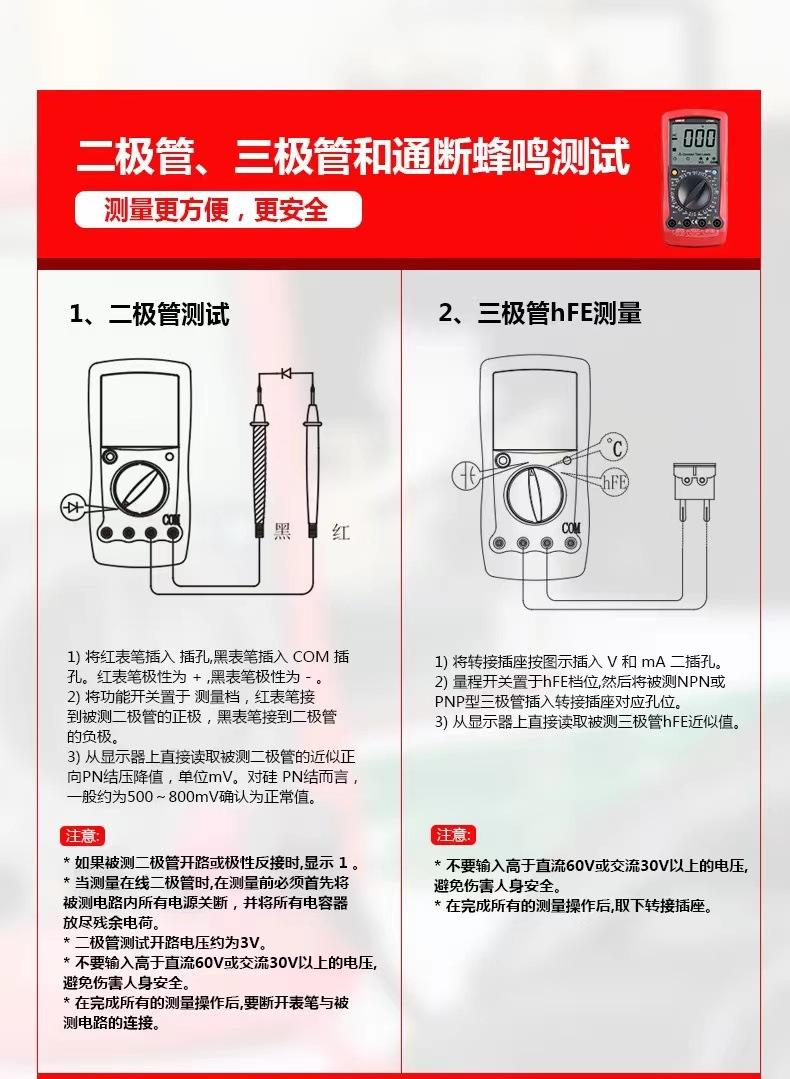 二极管、三极管和通断蜂鸣测试

测量更方便，更安全

1、二极管测试

COM

黑

红

1) 将红表笔插入 插孔,黑表笔插入 COM 插孔。红表笔极性为 + ,黑表笔极性为 - 。
2) 将功能开关置于 测量档，红表笔接到被测二极管的正极，黑表笔接到二极管的负极。
3) 从显示器上直接读取被测二极管的近似正向PN结压降值，单位mV。对硅 PN结而言，一般约为500～800mV确认为正常值。

注意:

* 如果被测二极管开路或极性反接时,显示 1 。
* 当测量在线二极管时,在测量前必须首先将被测电路内所有电源关断，并将所有电容器放尽残余电荷。
* 二极管测试开路电压约为3V。
* 不要输入高于直流60V或交流30V以上的电压,避免伤害人身安全。
* 在完成所有的测量操作后,要断开表笔与被测电路的连接。

2、三极管hFE测量

℃

hFE

COM

1) 将转接插座按图示插入 V 和 mA 二插孔。
2) 量程开关置于hFE档位,然后将被测NPN或PNP型三极管插入转接插座对应孔位。
3) 从显示器上直接读取被测三极管hFE近似值。

注意:

* 不要输入高于直流60V或交流30V以上的电压,避免伤害人身安全。
* 在完成所有的测量操作后,取下转接插座。