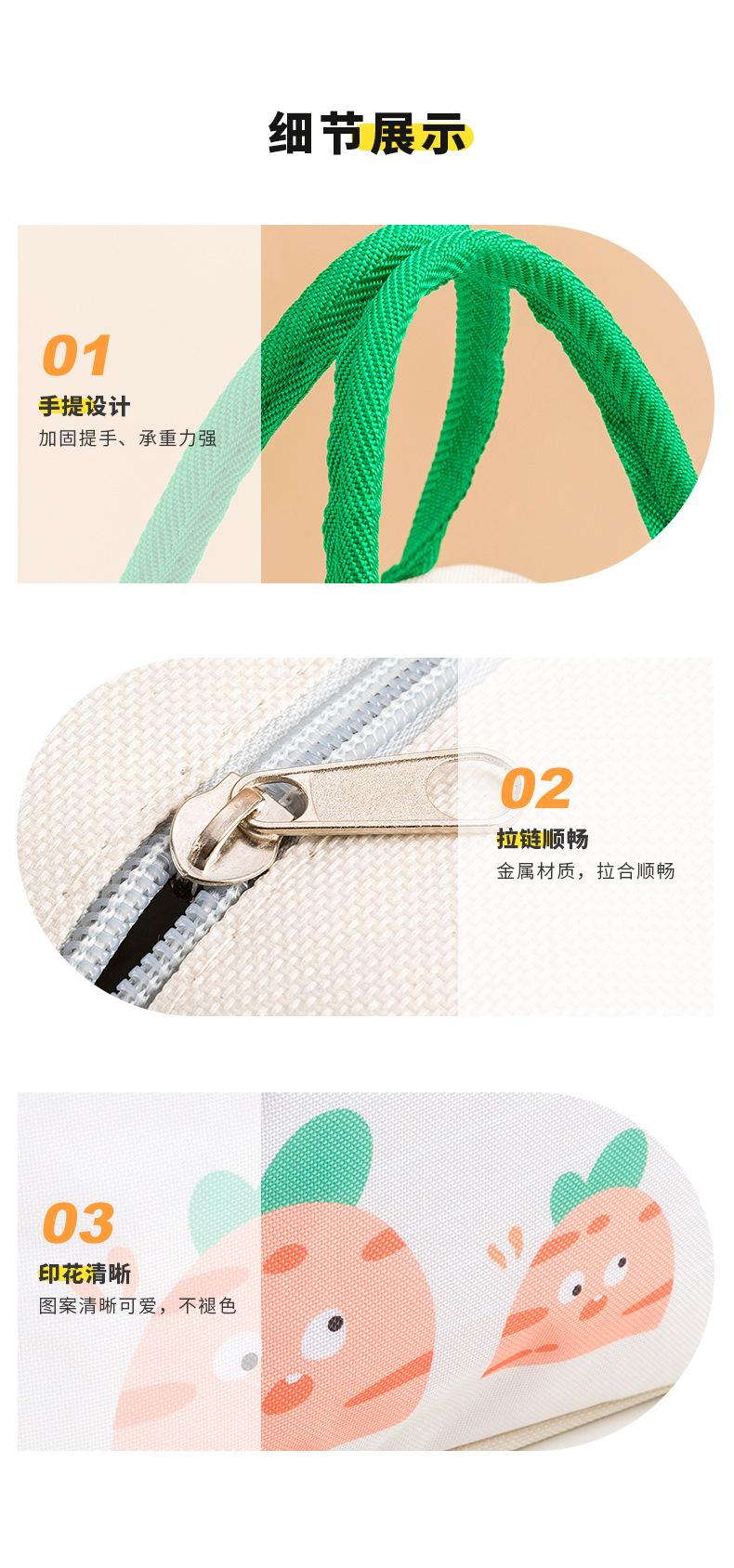 细节展示

01
手提设计
加固提手、承重力强

02
拉链顺畅
金属材质，拉合顺畅

03
印花清晰
图案清晰可爱，不褪色