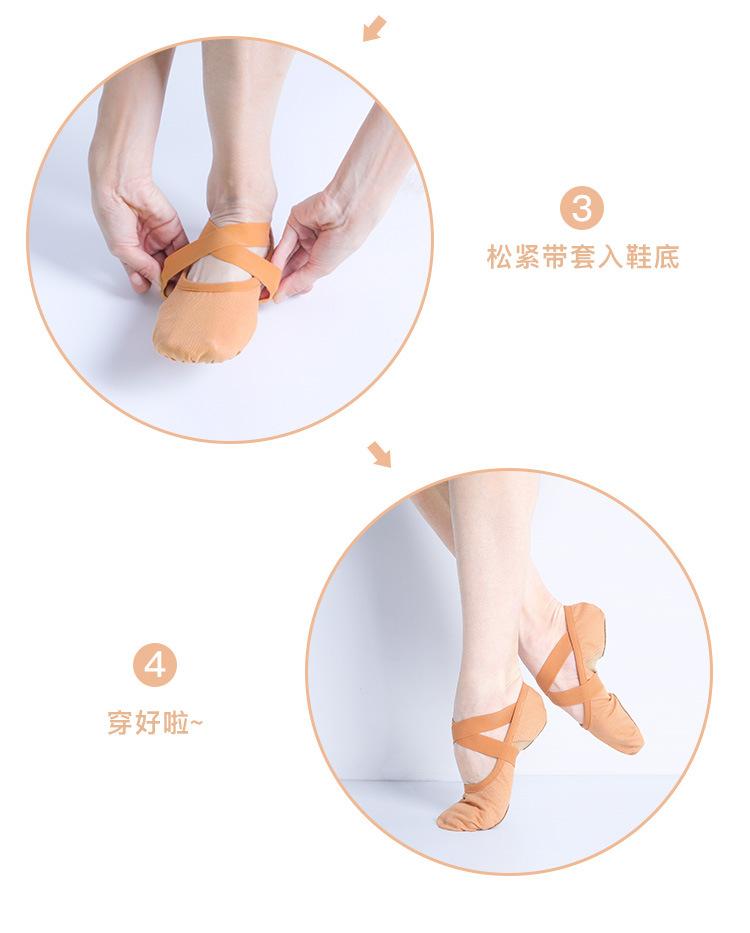 3
松紧带套入鞋底

4
穿好啦~