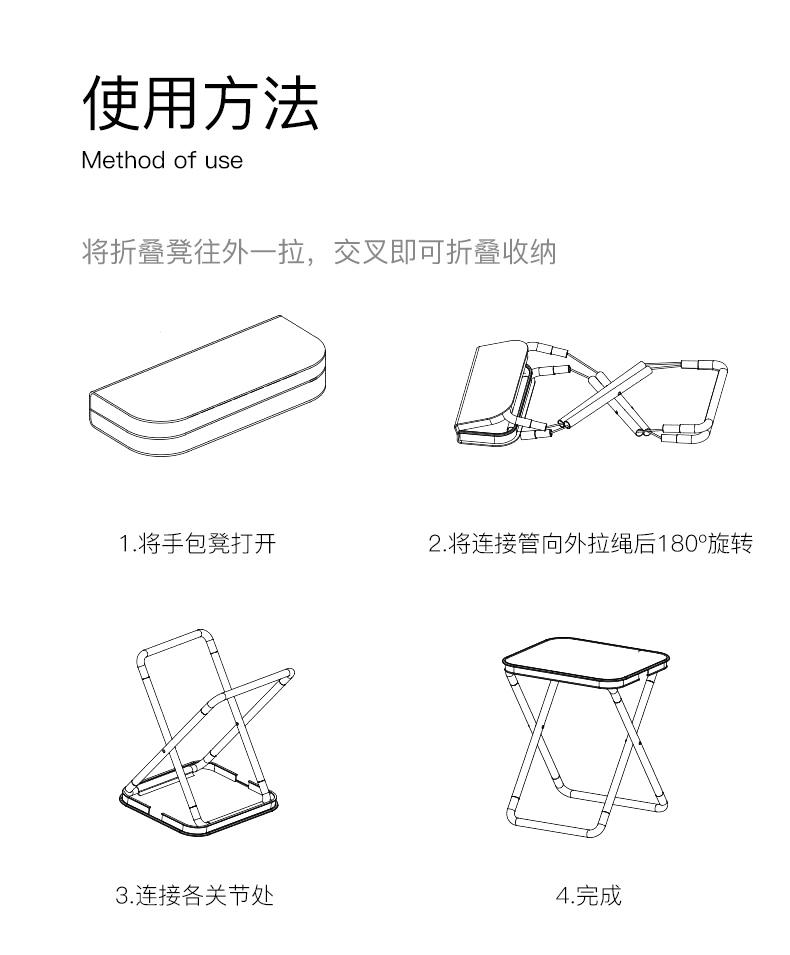 使用方法
Method of use

将折叠凳往外一拉，交叉即可折叠收纳

1.将手包凳打开

2.将连接管向外拉绳后180°旋转

3.连接各关节处

4.完成