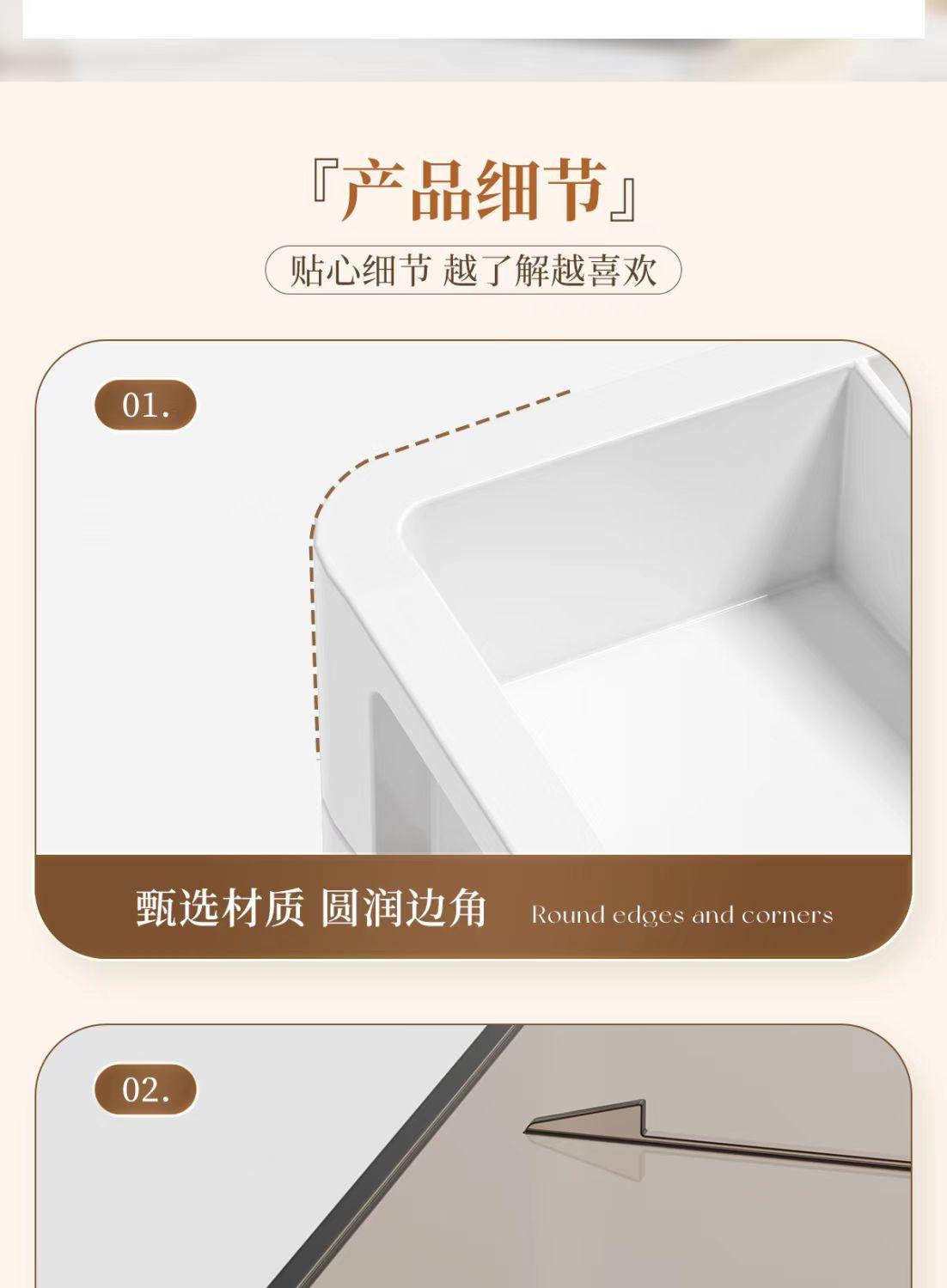 『产品细节』

贴心细节 越了解越喜欢

01.

甄选材质 圆润边角 Round edges and corners

02.