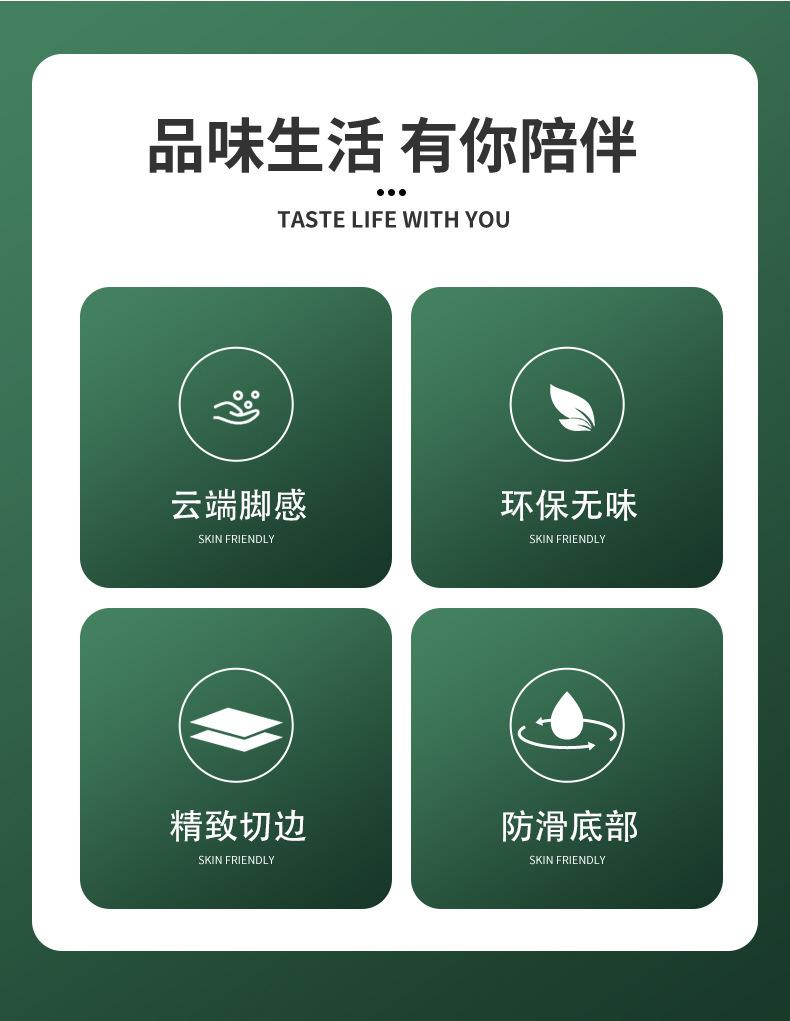 品味生活 有你陪伴

TASTE LIFE WITH YOU

云端脚感

SKIN FRIENDLY

环保无味

SKIN FRIENDLY

精致切边

SKIN FRIENDLY

防滑底部

SKIN FRIENDLY