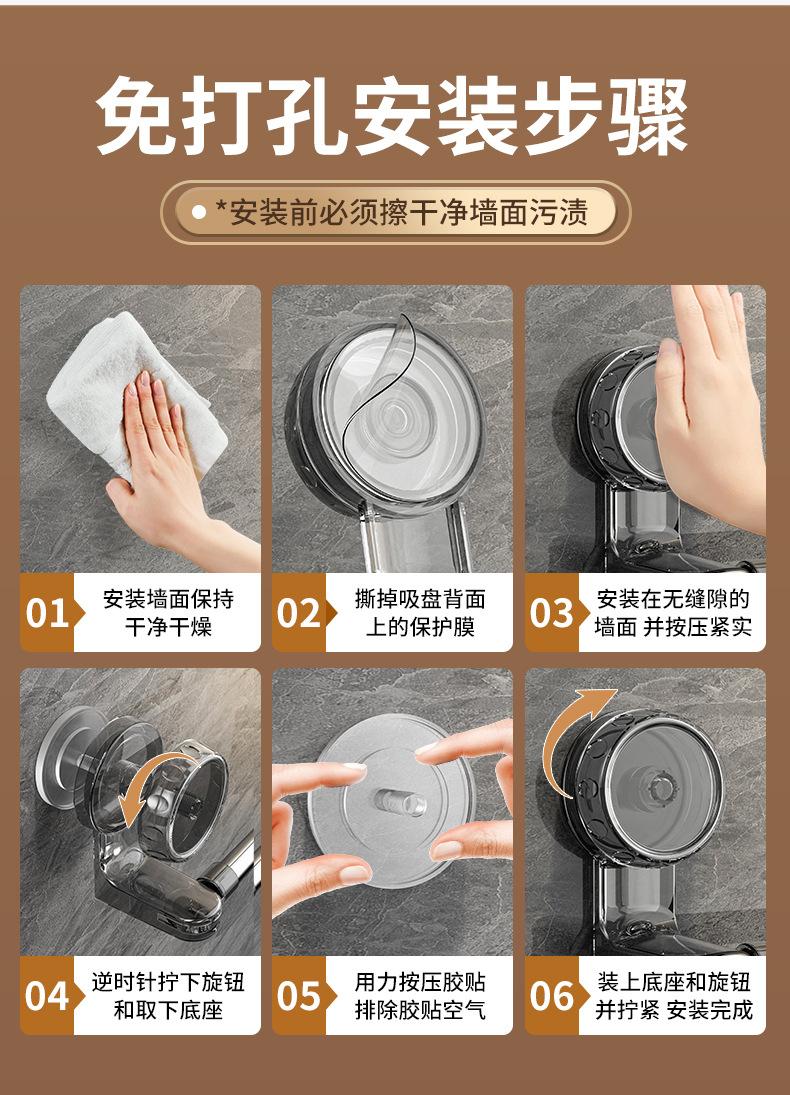 免打孔安装步骤

*安装前必须擦干净墙面污渍

01 安装墙面保持干净干燥

02 撕掉吸盘背面上的保护膜

03 安装在无缝隙的墙面 并按压紧实

04 逆时针拧下旋钮和取下底座

05 用力按压胶贴排除胶贴空气

06 装上底座和旋钮并拧紧 安装完成