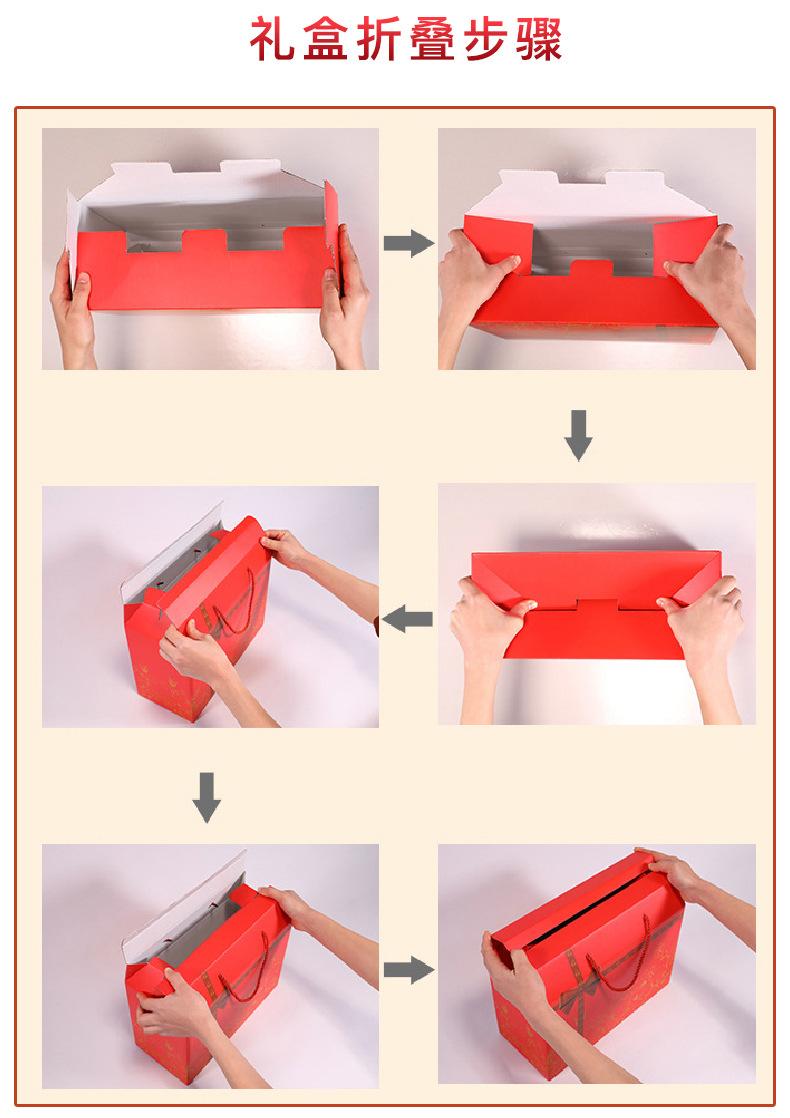 礼盒折叠步骤