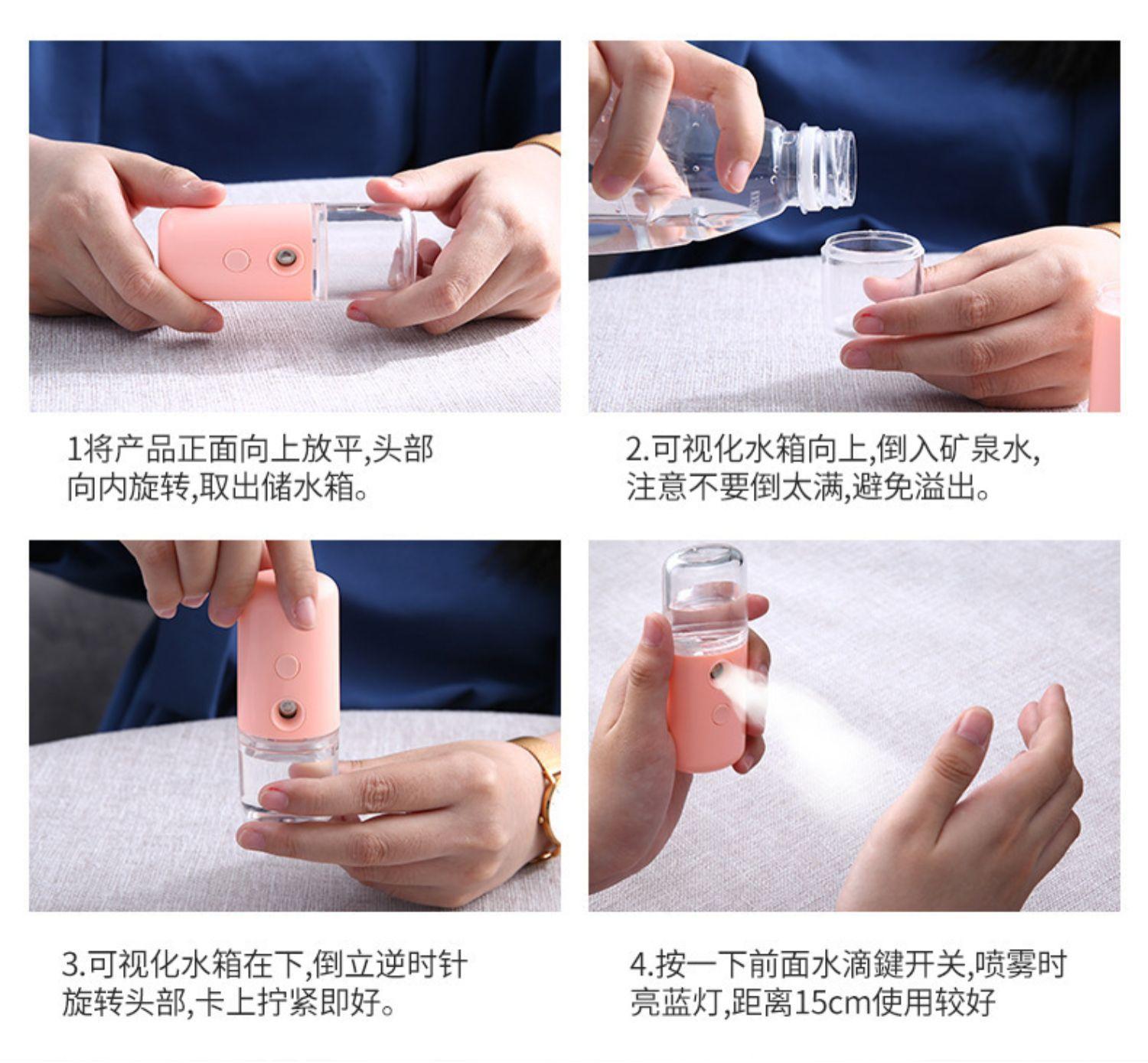 1将产品正面向上放平,头部向内旋转,取出储水箱。

2.可视化水箱向上,倒入矿泉水,注意不要倒太满,避免溢出。

3.可视化水箱在下,倒立逆时针旋转头部,卡上拧紧即好。

4.按一下前面水滴鍵开关,喷雾时亮蓝灯,距离15cm使用较好