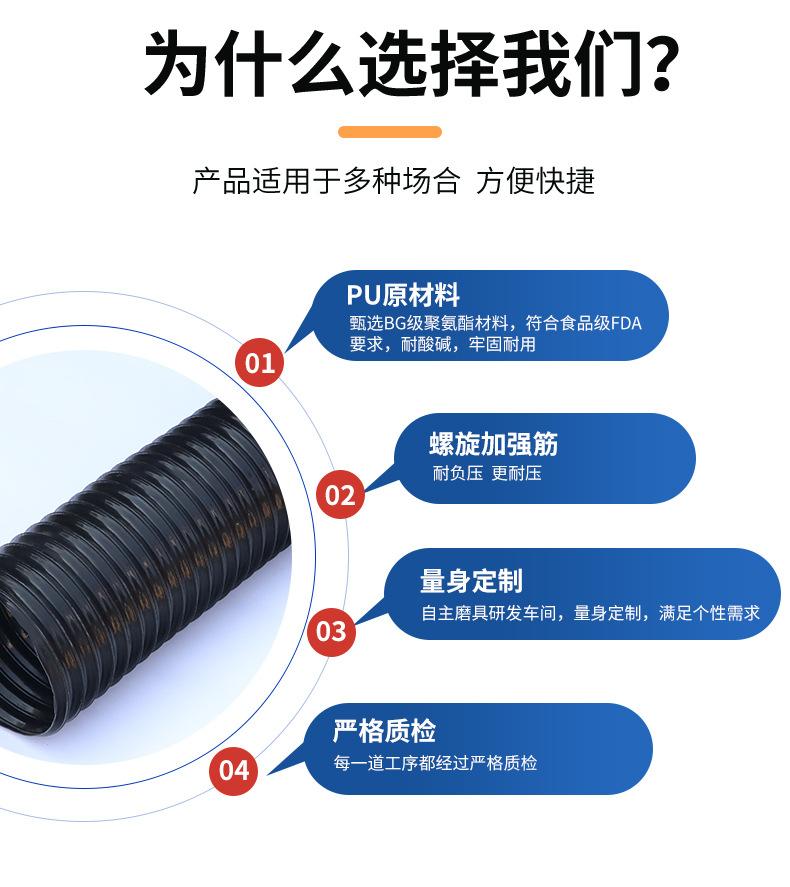 为什么选择我们?

产品适用于多种场合 方便快捷

01

PU原材料

甄选BG级聚氨酯材料，符合食品级FDA要求，耐酸碱，牢固耐用

02

螺旋加强筋

耐负压 更耐压

03

量身定制

自主磨具研发车间，量身定制，满足个性需求

04

严格质检

每一道工序都经过严格质检