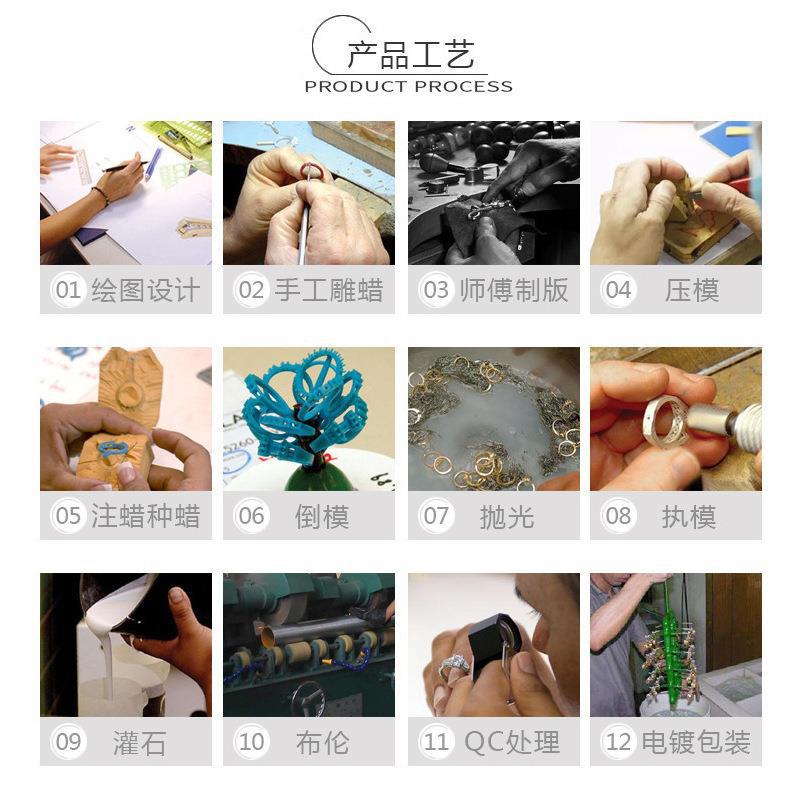 产品工艺
PRODUCT PROCESS

01 绘图设计
02 手工雕蜡
03 师傅制版
04 压模
05 注蜡种蜡
06 倒模
07 抛光
08 执模
09 灌石
10 布伦
11 QC处理
12 电镀包装