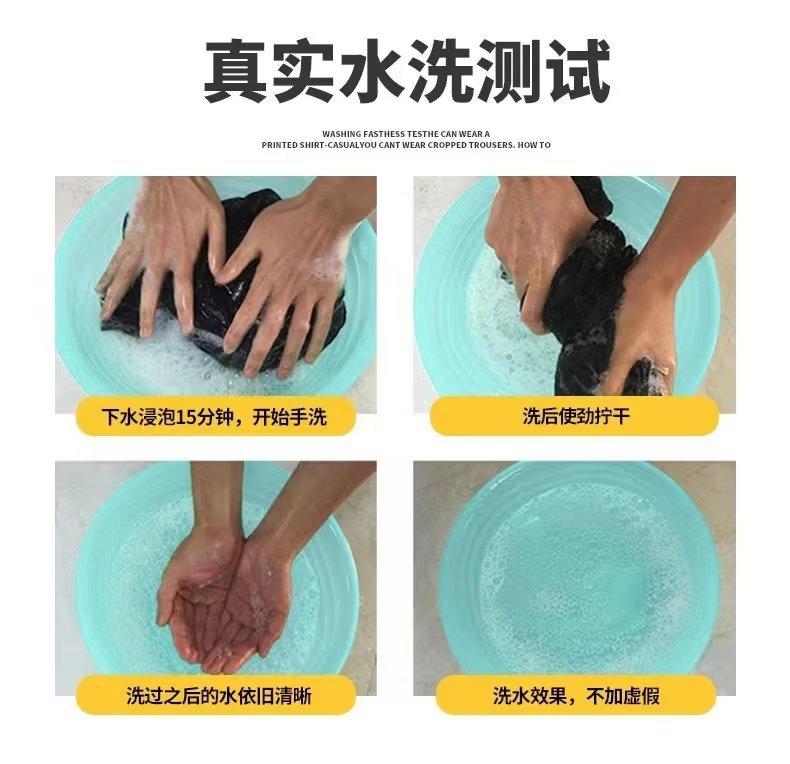 真实水洗测试

WASHING FASTHESS TESTHE CAN WEAR A PRINTED SHIRT-CASUALYOU CANT WEAR CROPPED TROUSERS. HOW TO

下水浸泡15分钟，开始手洗

洗后使劲拧干

洗过之后的水依旧清晰

洗水效果，不加虚假