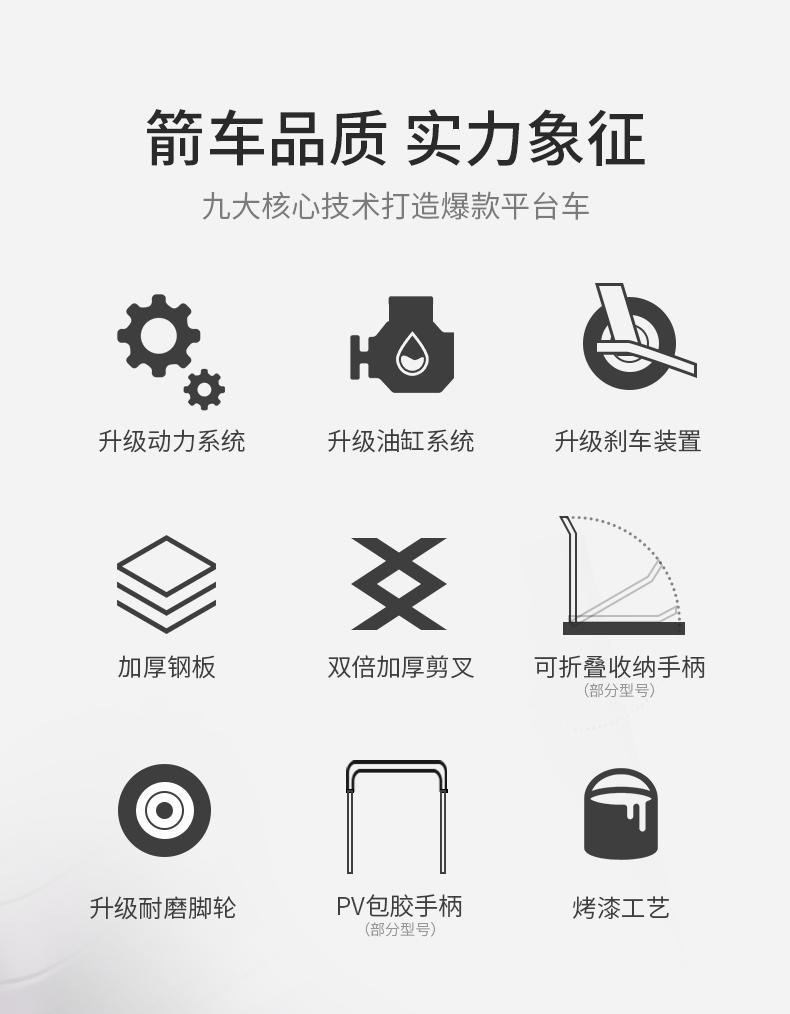 箭车品质 实力象征

九大核心技术打造爆款平台车

升级动力系统

升级油缸系统

升级刹车装置

加厚钢板

双倍加厚剪叉

可折叠收纳手柄
(部分型号)

升级耐磨脚轮

PV包胶手柄
(部分型号)

烤漆工艺