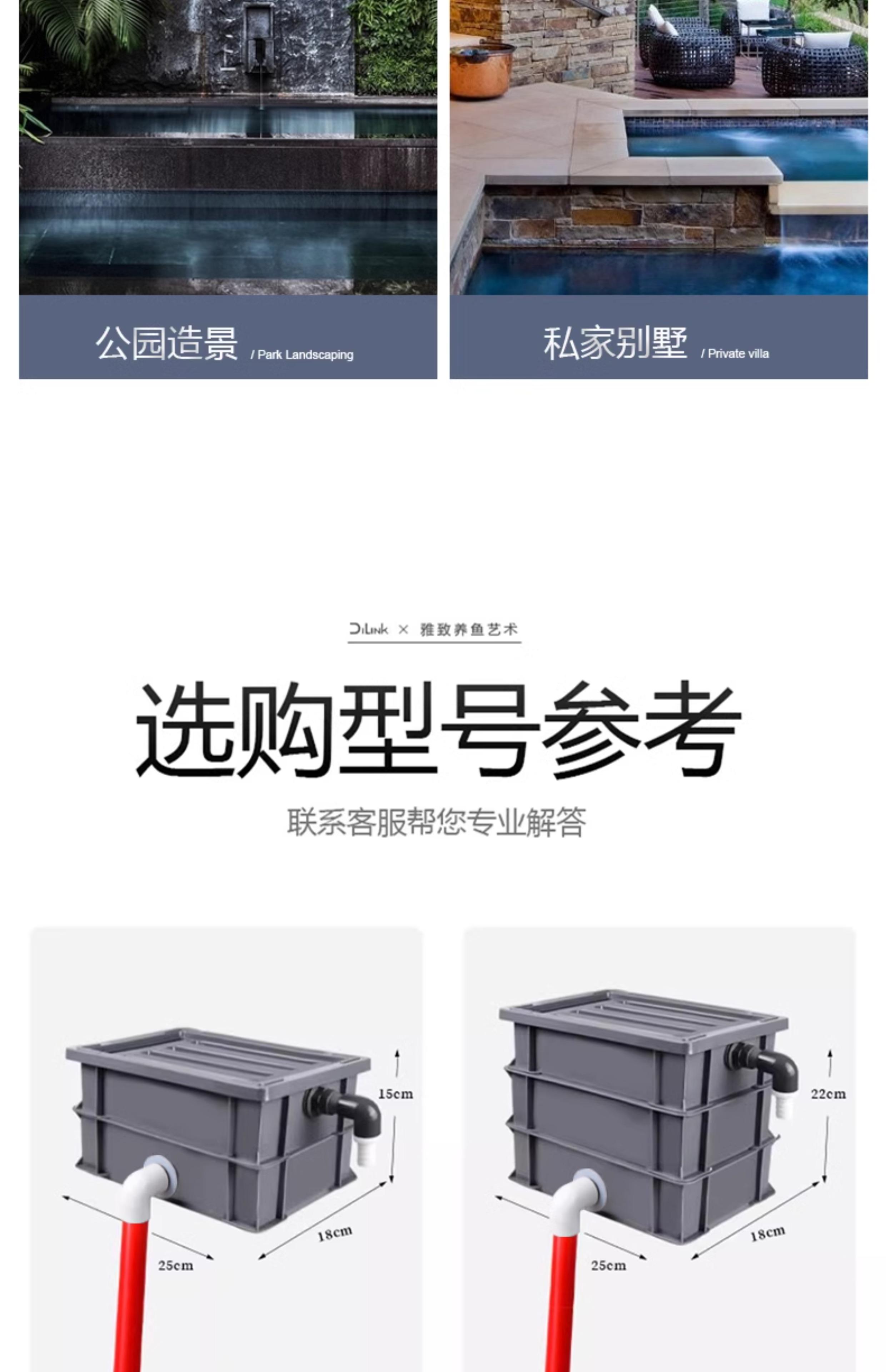 公园造景 / Park Landscaping

私家别墅 / Private villa

DiLink × 雅致养鱼艺术

选购型号参考

联系客服帮您专业解答

15cm

18cm

25cm

22cm

18cm

25cm