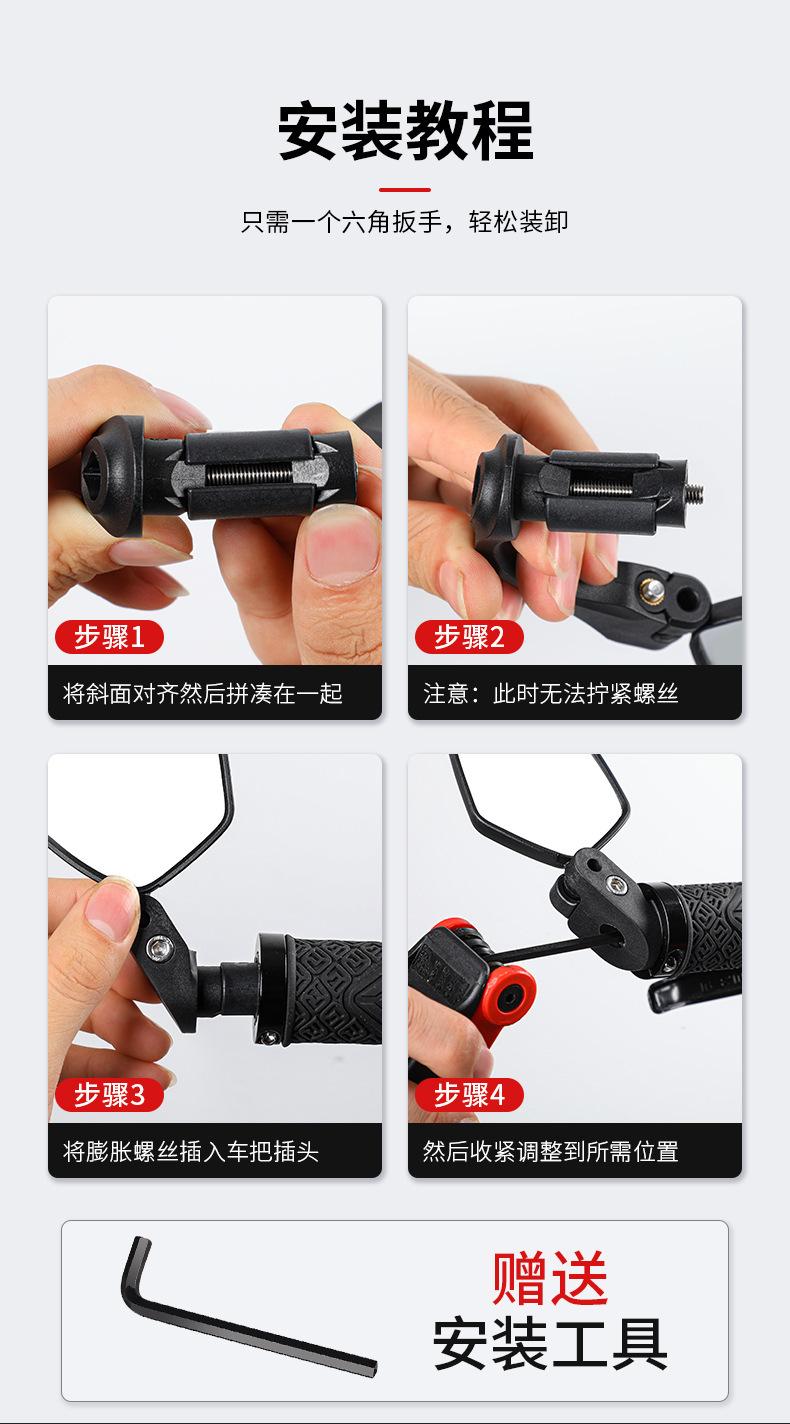 安装教程

只需一个六角扳手，轻松装卸

步骤1

将斜面对齐然后拼凑在一起

步骤2

注意：此时无法拧紧螺丝

步骤3

将膨胀螺丝插入车把插头

步骤4

然后收紧调整到所需位置

赠送
安装工具