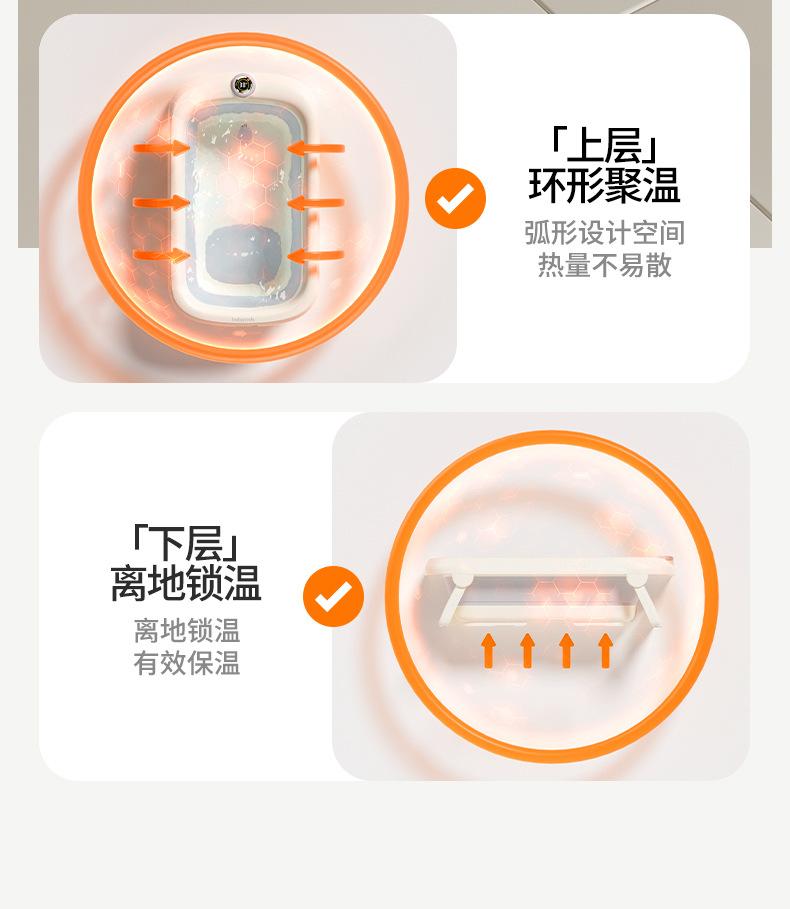 「上层」
环形聚温
弧形设计空间
热量不易散

「下层」
离地锁温
离地锁温
有效保温