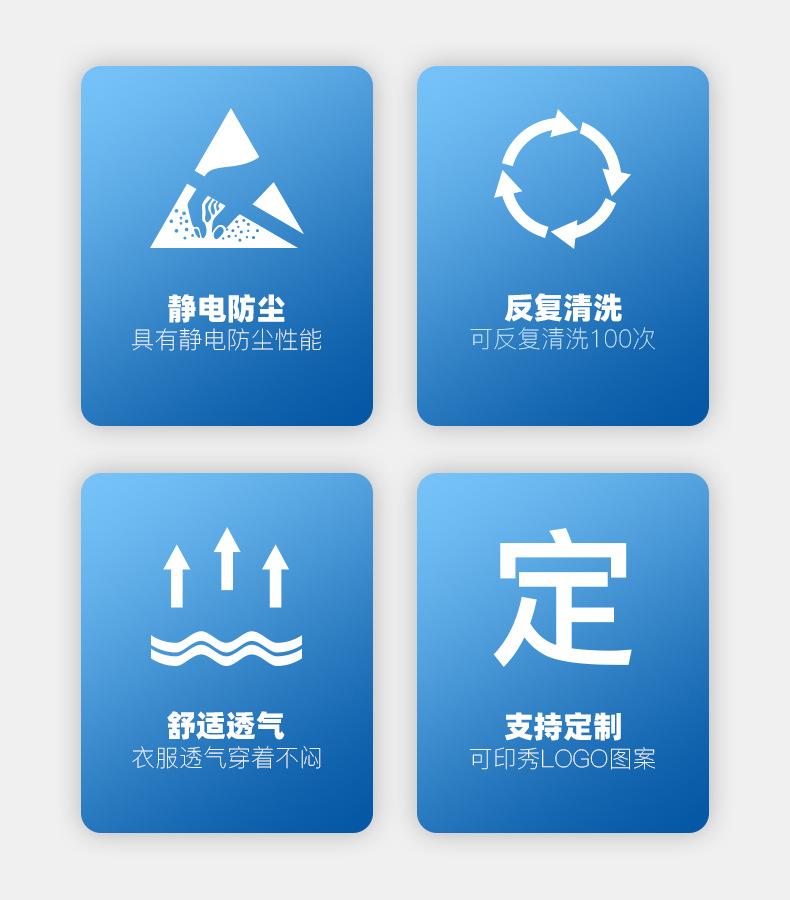 静电防尘
具有静电防尘性能

反复清洗
可反复清洗100次

舒适透气
衣服透气穿着不闷

定

支持定制
可印秀LOGO图案