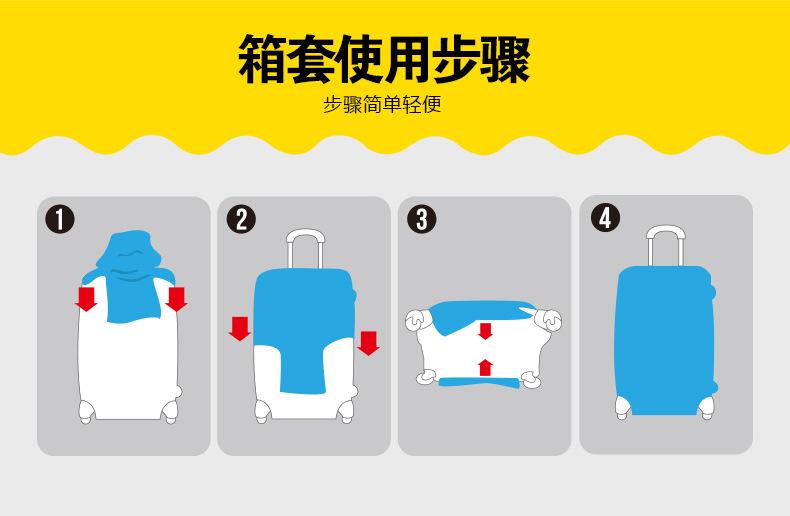 箱套使用步骤

步骤简单轻便

1

2

3

4