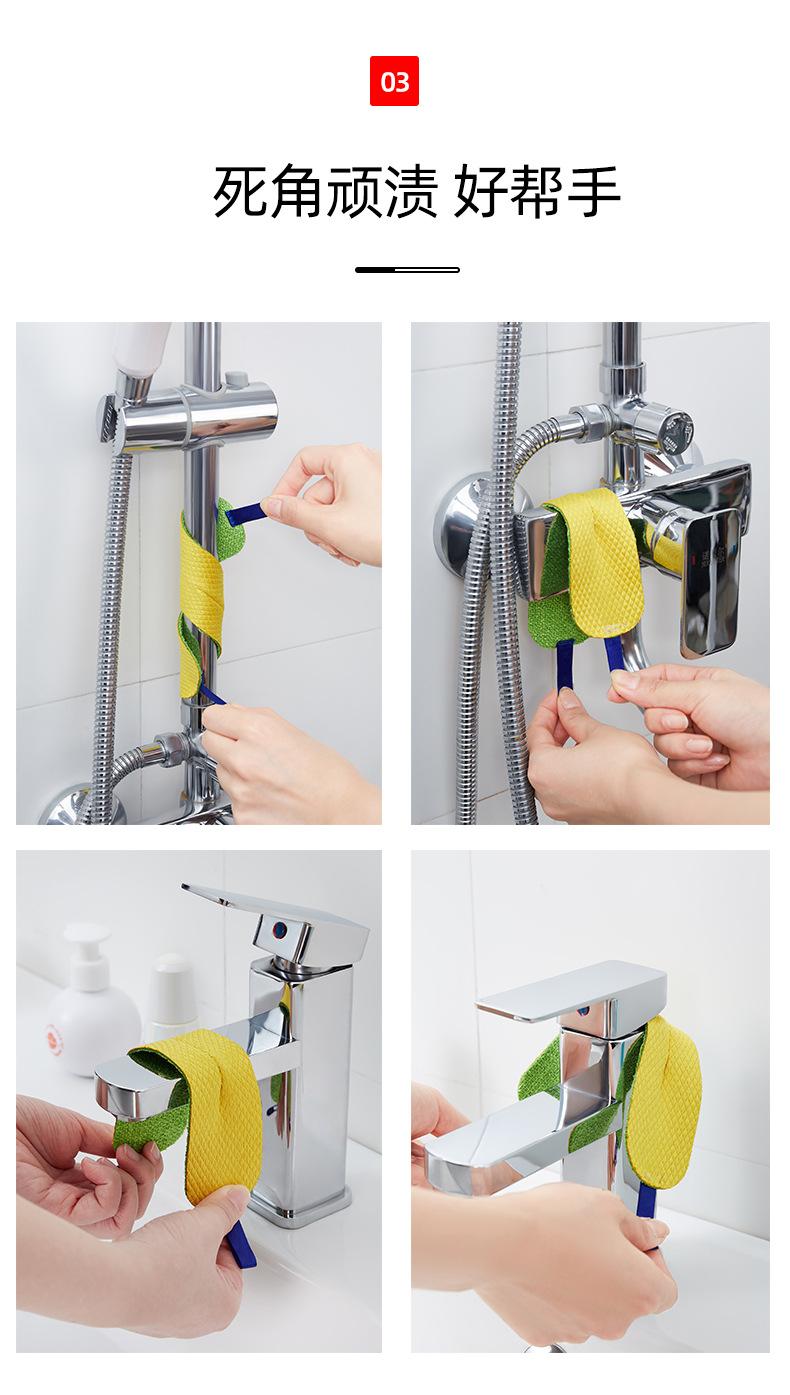 03

死角顽渍 好帮手